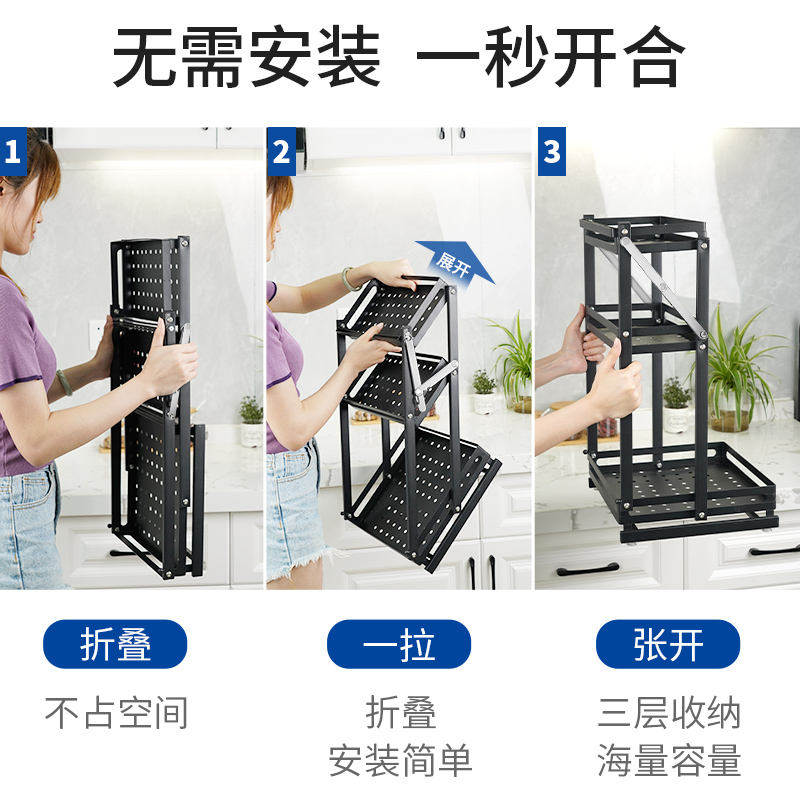 无需安装 一秒开合

1

2

展开

3

折叠

不占空间

一拉

折叠
安装简单

张开

三层收纳
海量容量