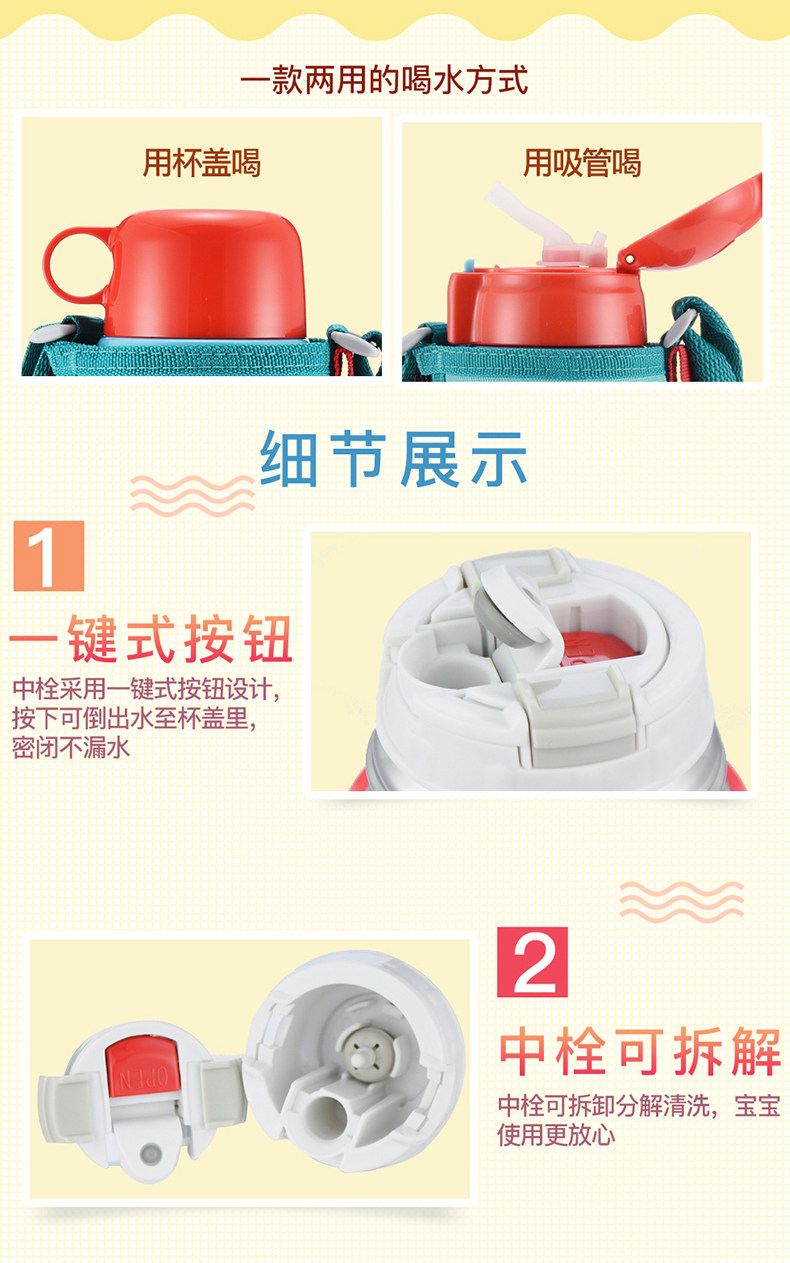 一款两用的喝水方式

用杯盖喝

用吸管喝

细节展示

1

一键式按钮

中栓采用一键式按钮设计，按下可倒出水至杯盖里，密闭不漏水

OPEN

2

中栓可拆解

中栓可拆卸分解清洗，宝宝使用更放心