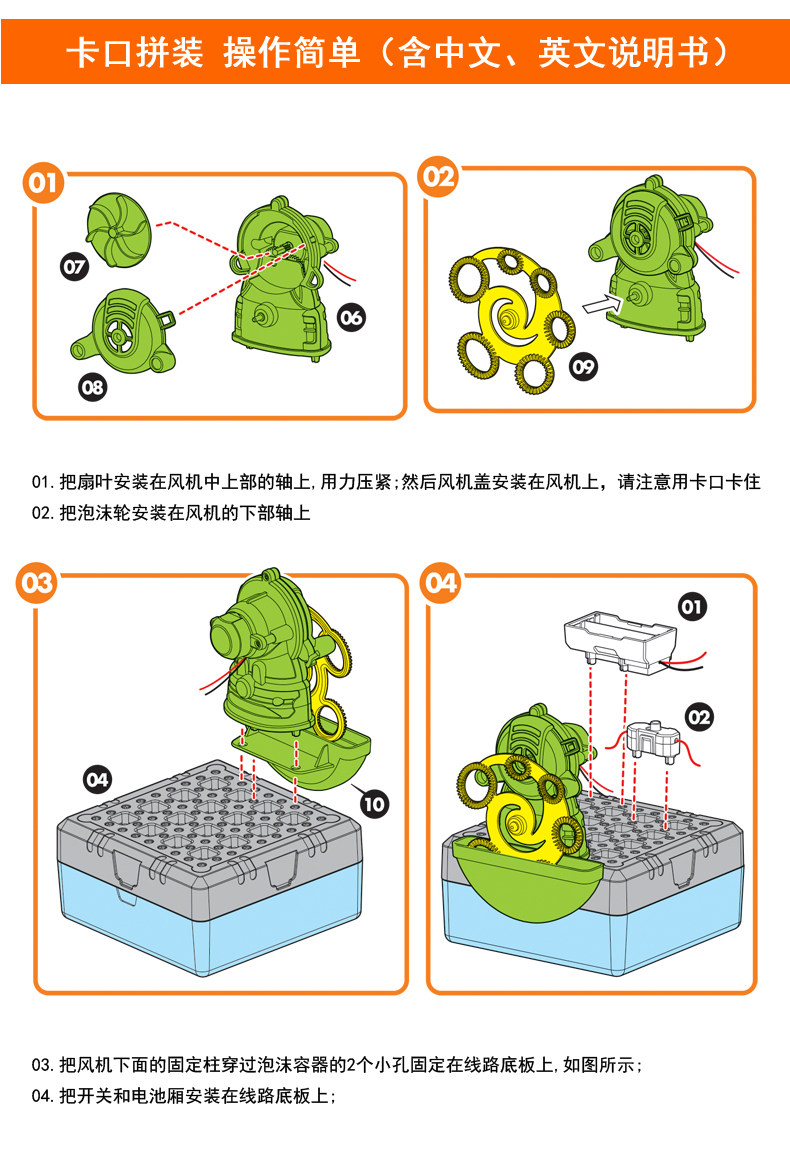 卡口拼装 操作简单（含中文、英文说明书）

01

07

08

06

02

09

01. 把扇叶安装在风机中上部的轴上，用力压紧；然后风机盖安装在风机上，请注意用卡口卡住
02. 把泡沫轮安装在风机的下部轴上

03

04

10

04

01

02

03. 把风机下面的固定柱穿过泡沫容器的2个小孔固定在线路底板上，如图所示；
04. 把开关和电池厢安装在线路底板上；