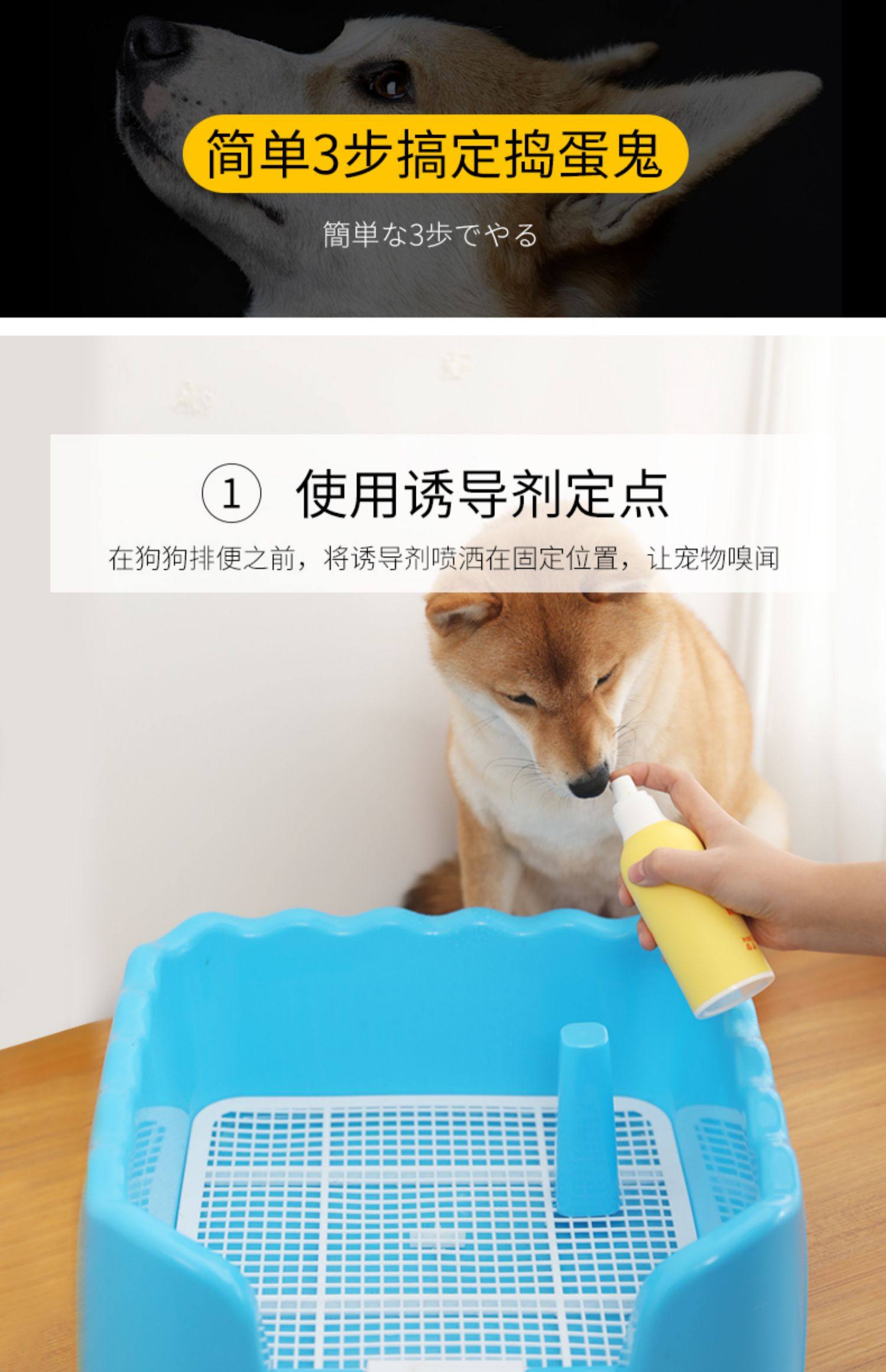 简单3步搞定捣蛋鬼

簡単な3歩でやる

① 使用诱导剂定点

在狗狗排便之前，将诱导剂喷洒在固定位置，让宠物嗅闻