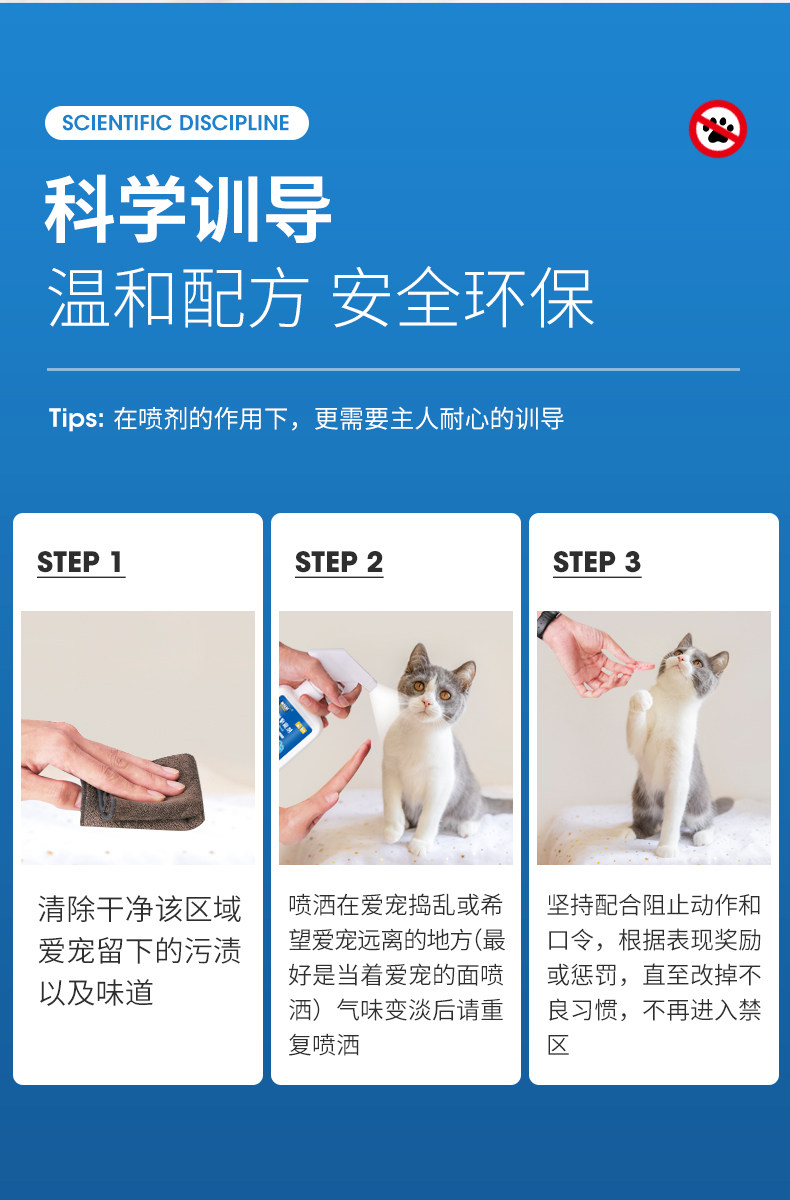 SCIENTIFIC DISCIPLINE

科学训导
温和配方 安全环保

Tips: 在喷剂的作用下，更需要主人耐心的训导

STEP 1

清除干净该区域爱宠留下的污渍以及味道

STEP 2

喷洒在爱宠捣乱或希望爱宠远离的地方(最好是当着爱宠的面喷洒）气味变淡后请重复喷洒

STEP 3

坚持配合阻止动作和口令，根据表现奖励或惩罚，直至改掉不良习惯，不再进入禁区