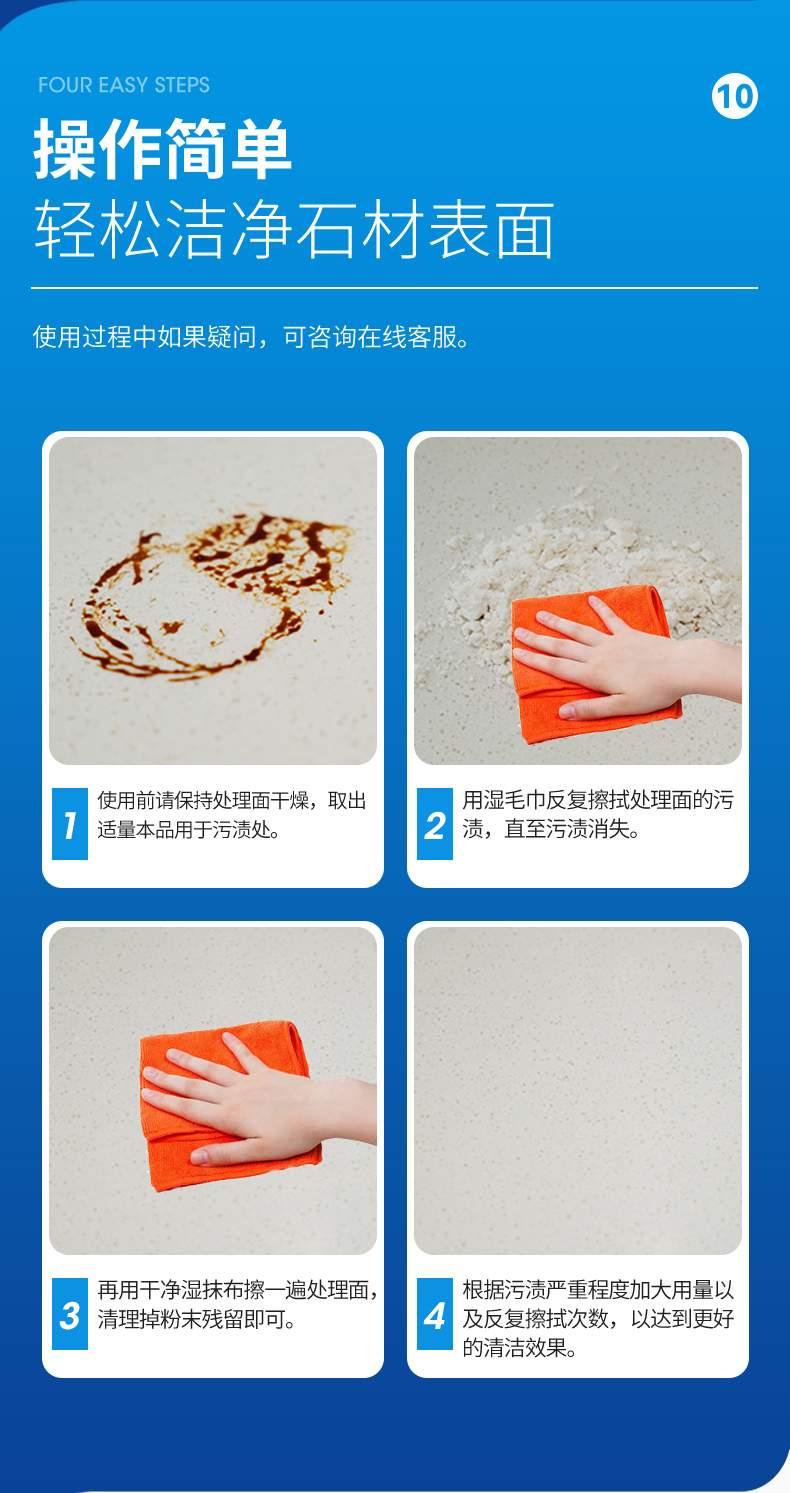 FOUR EASY STEPS

10

操作简单
轻松洁净石材表面

使用过程中如果疑问，可咨询在线客服。

1 使用前请保持处理面干燥，取出适量本品用于污渍处。

2 用湿毛巾反复擦拭处理面的污渍，直至污渍消失。

3 再用干净湿抹布擦一遍处理面，清理掉粉末残留即可。

4 根据污渍严重程度加大用量以及反复擦拭次数，以达到更好的清洁效果。