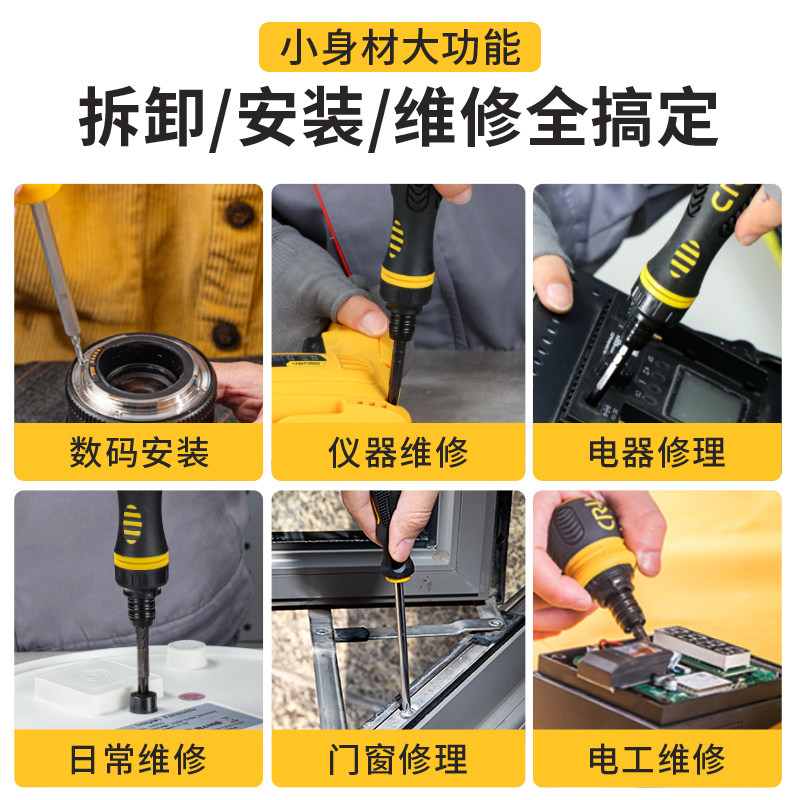 小身材大功能

拆卸/安装/维修全搞定

数码安装

仪器维修

电器修理

日常维修

门窗修理

电工维修