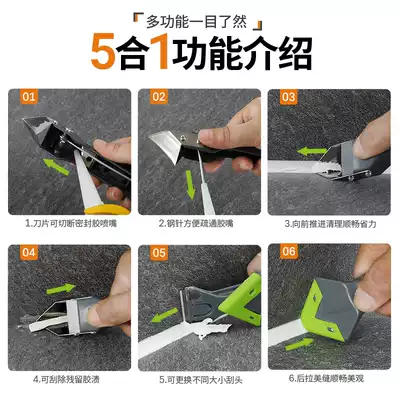 「多功能一目了然」

5合1功能介绍

01

1.刀片可切断密封胶喷嘴

02

2.钢针方便疏通胶嘴

03

3.向前推进清理顺畅省力

04

4.可刮除残留胶渍

05

5.可更换不同大小刮头

06

6.后拉美缝顺畅美观