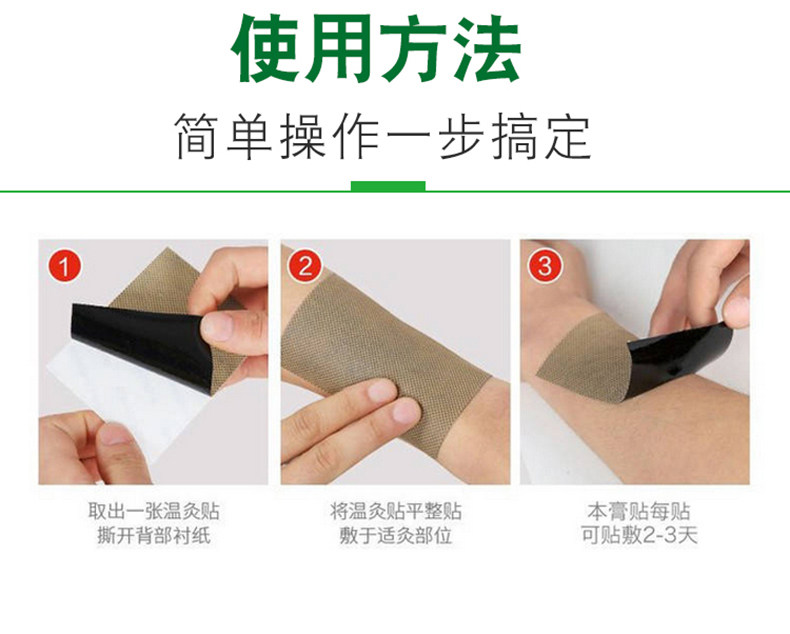 使用方法

简单操作一步搞定

1

取出一张温灸贴
撕开背部衬纸

2

将温灸贴平整贴
敷于适灸部位

3

本膏贴每贴
可贴敷2-3天