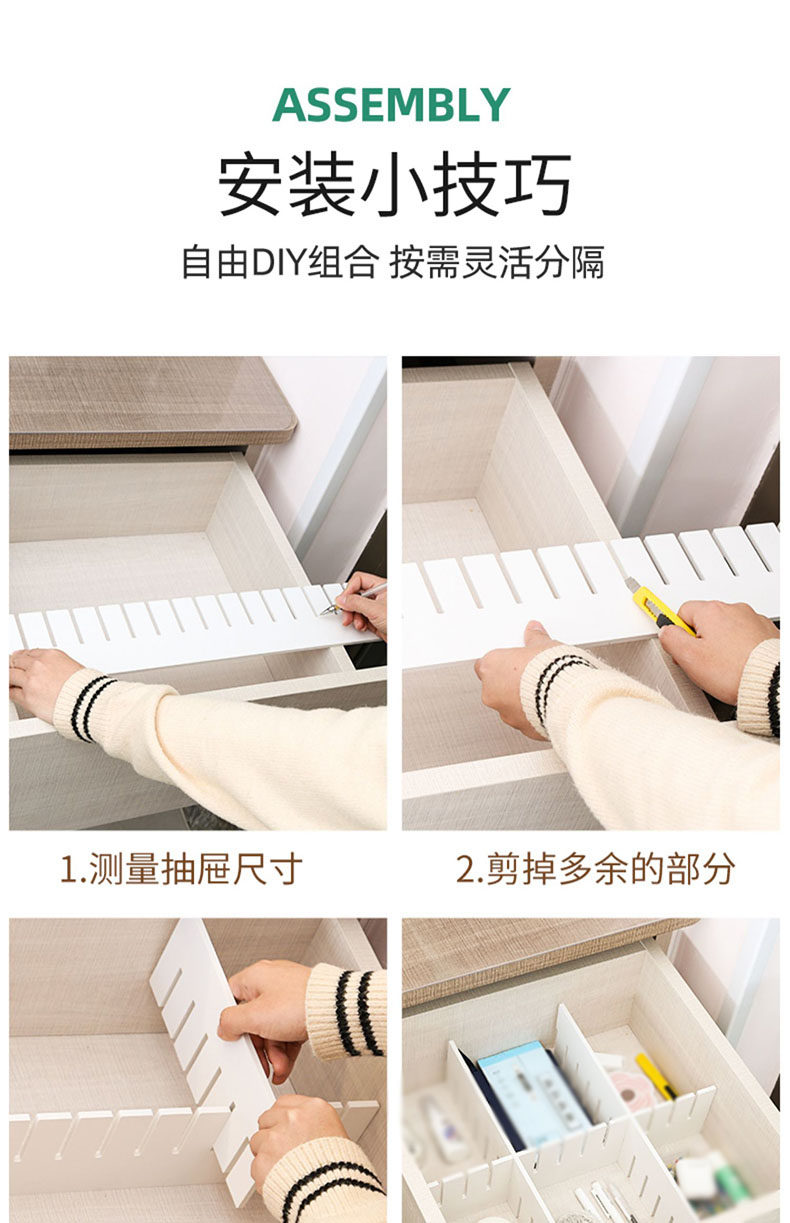 ASSEMBLY
安装小技巧
自由DIY组合 按需灵活分隔

1.测量抽屉尺寸

2.剪掉多余的部分