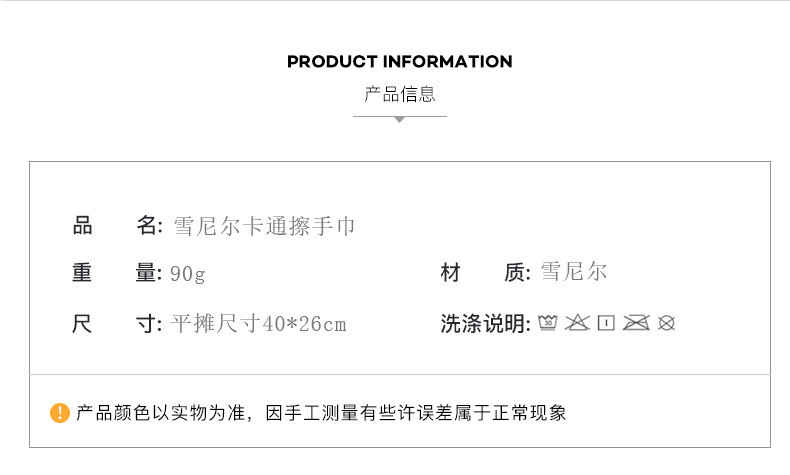 PRODUCT INFORMATION
产品信息

品 名: 雪尼尔卡通擦手巾

重 量: 90g

材 质: 雪尼尔

尺 寸: 平摊尺寸40*26cm

洗涤说明:

产品颜色以实物为准，因手工测量有些许误差属于正常现象