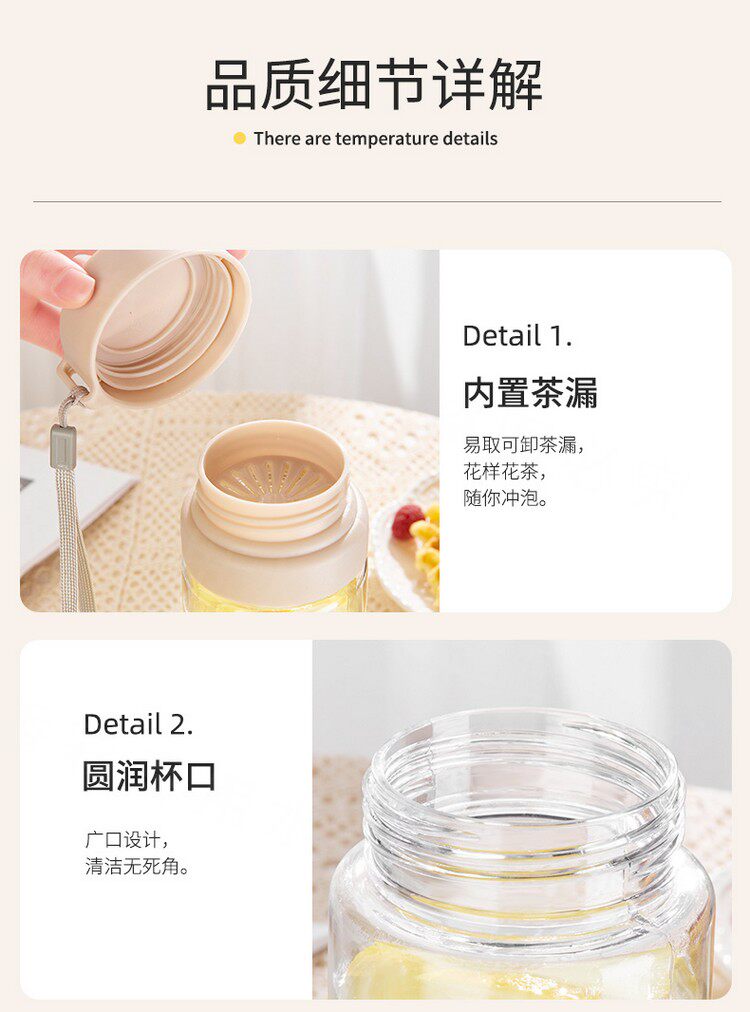 品质细节详解

There are temperature details

Detail 1.

内置茶漏

易取可卸茶漏，
花样花茶，
随你冲泡。

Detail 2.

圆润杯口

广口设计，
清洁无死角。