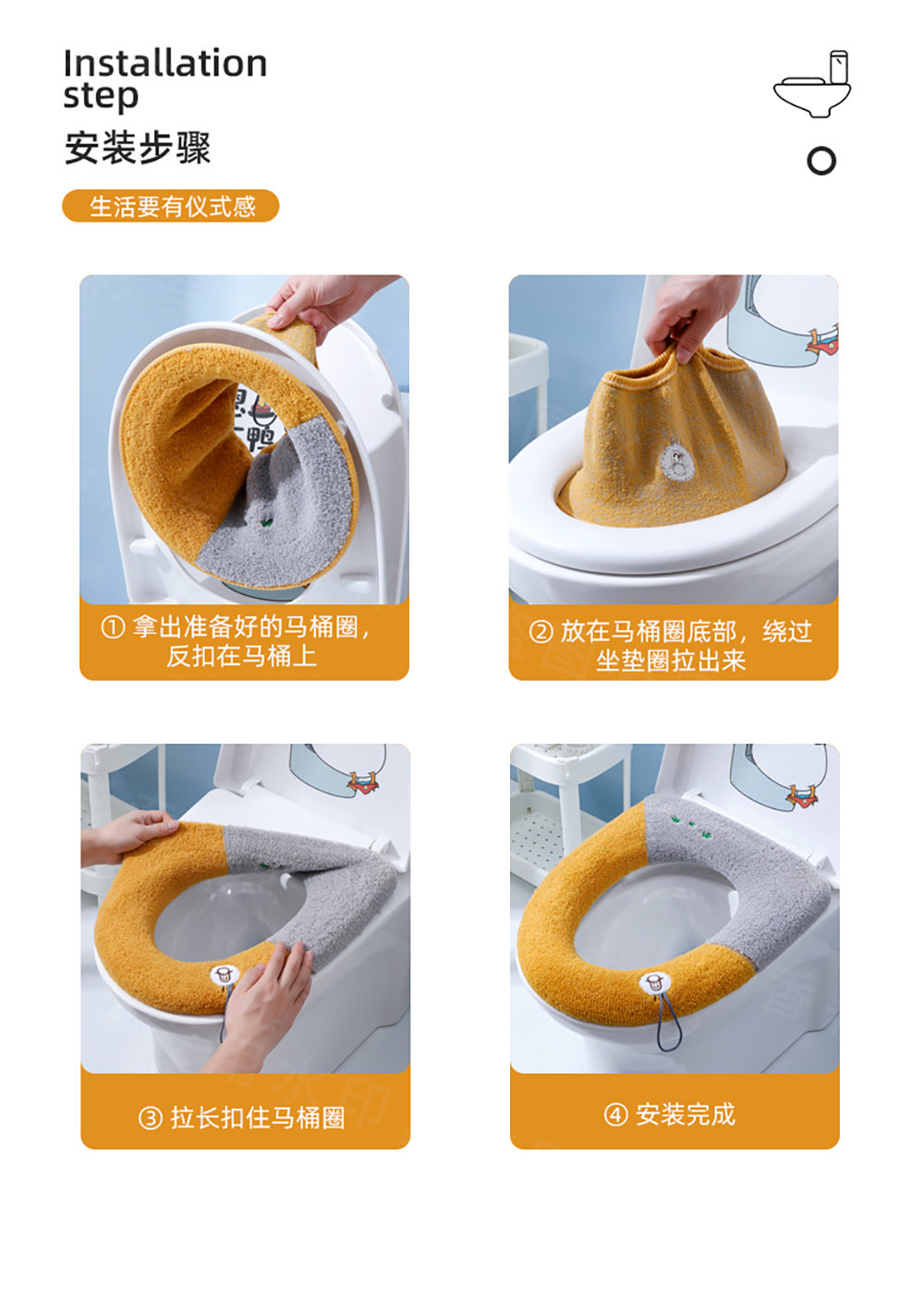 Installation step
安装步骤

生活要有仪式感

① 拿出准备好的马桶圈，反扣在马桶上

② 放在马桶圈底部，绕过坐垫圈拉出来

③ 拉长扣住马桶圈

④ 安装完成