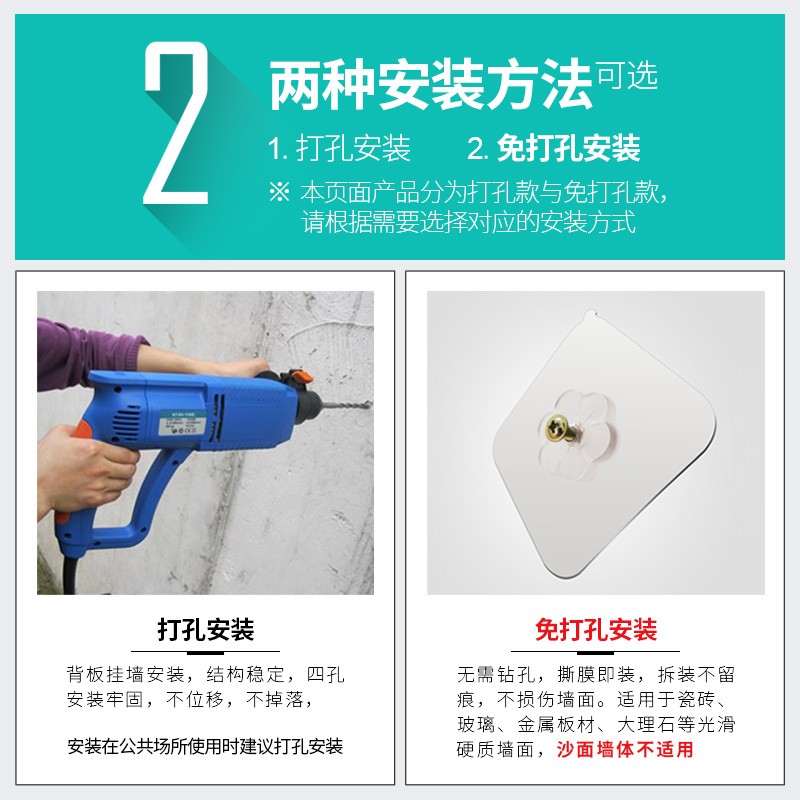 2 两种安装方法可选

1. 打孔安装　　2. 免打孔安装

※ 本页面产品分为打孔款与免打孔款，请根据需要选择对应的安装方式

打孔安装

背板挂墙安装，结构稳定，四孔安装牢固，不位移，不掉落，

安装在公共场所使用时建议打孔安装

免打孔安装

无需钻孔，撕膜即装，拆装不留痕，不损伤墙面。适用于瓷砖、玻璃、金属板材、大理石等光滑硬质墙面，沙面墙体不适用