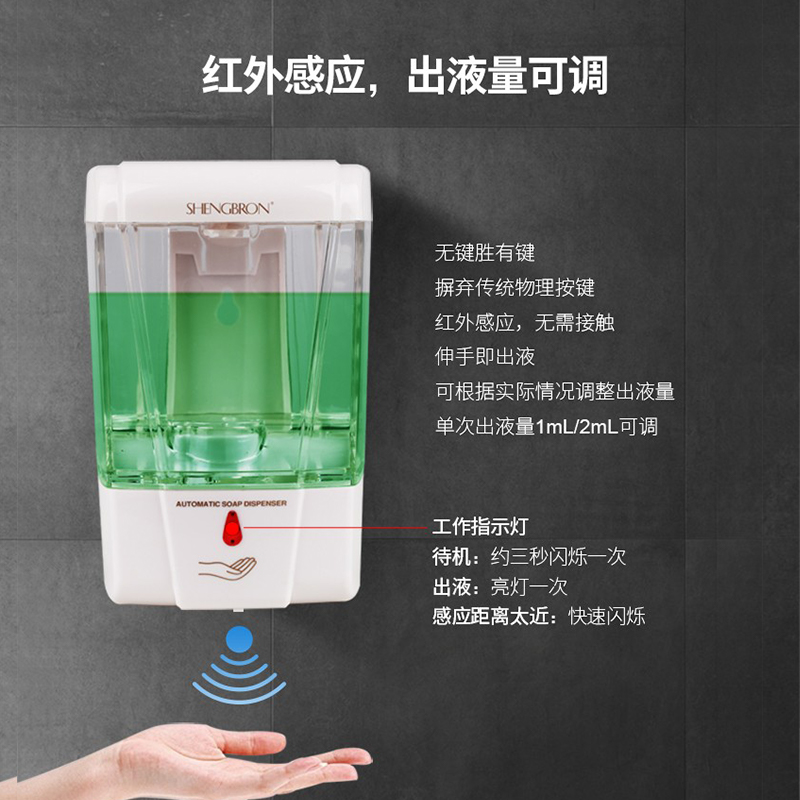 红外感应，出液量可调

SHENGBRON

无键胜有键
摒弃传统物理按键
红外感应，无需接触
伸手即出液
可根据实际情况调整出液量
单次出液量1mL/2mL可调

AUTOMATIC SOAP DISPENSER

工作指示灯
待机：约三秒闪烁一次
出液：亮灯一次
感应距离太近：快速闪烁