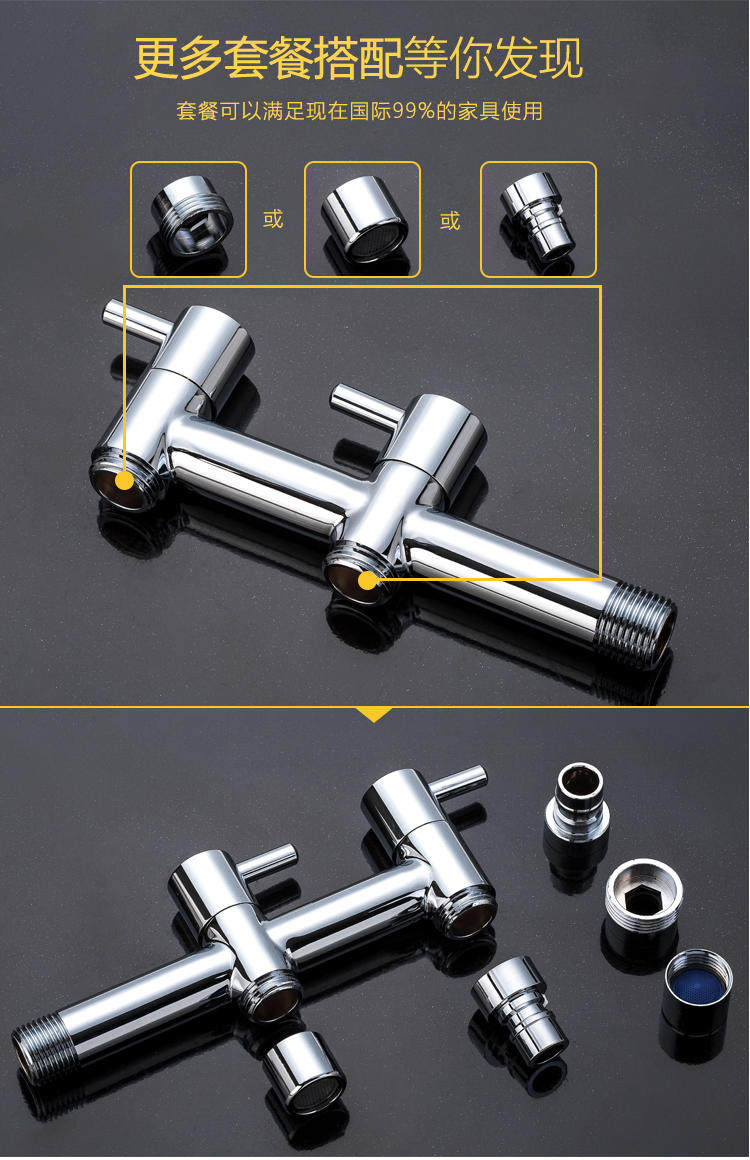 更多套餐搭配等你发现

套餐可以满足现在国际99%的家具使用

或

或