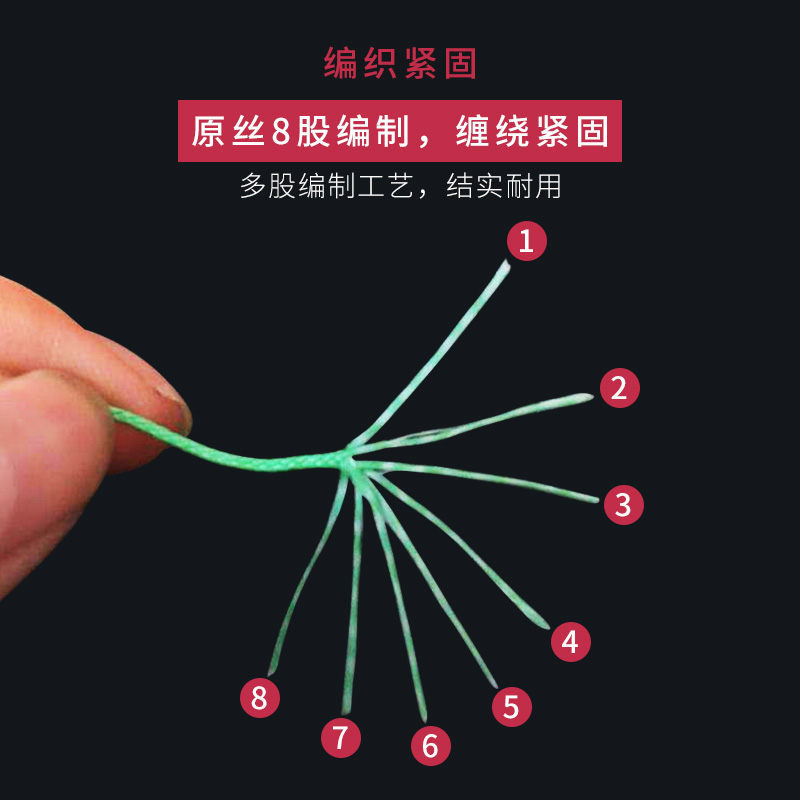 编织紧固

原丝8股编制，缠绕紧固

多股编制工艺，结实耐用

1

2

3

4

5

6

7

8