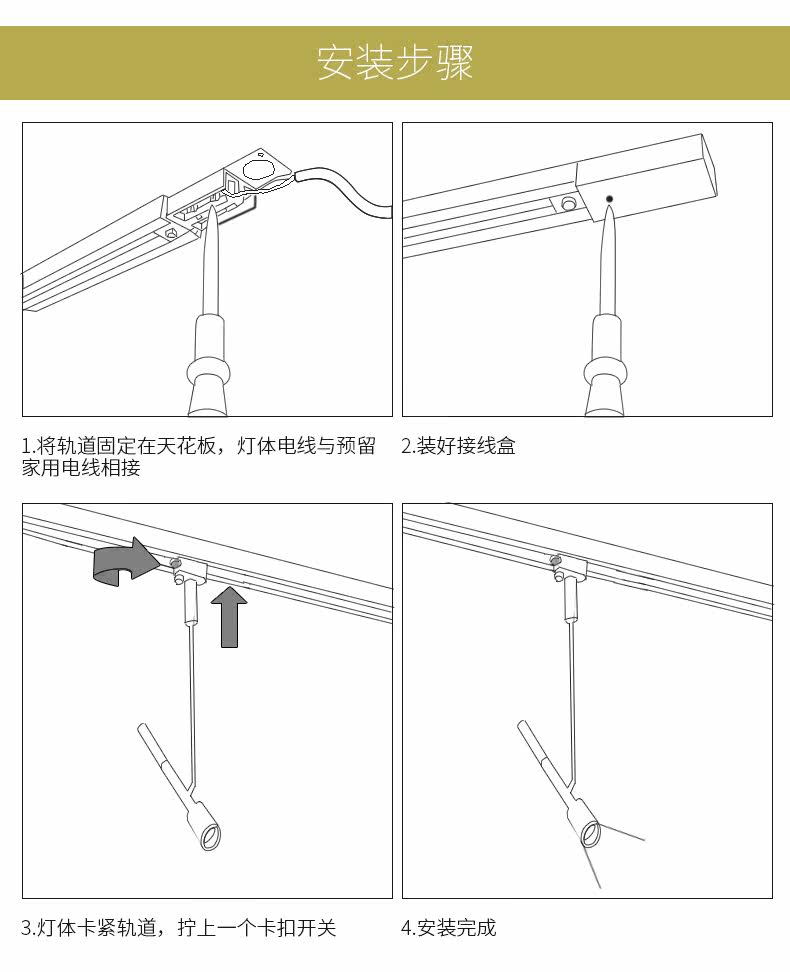 安装步骤

1.将轨道固定在天花板，灯体电线与预留家用电线相接

2.装好接线盒

3.灯体卡紧轨道，拧上一个卡扣开关

4.安装完成