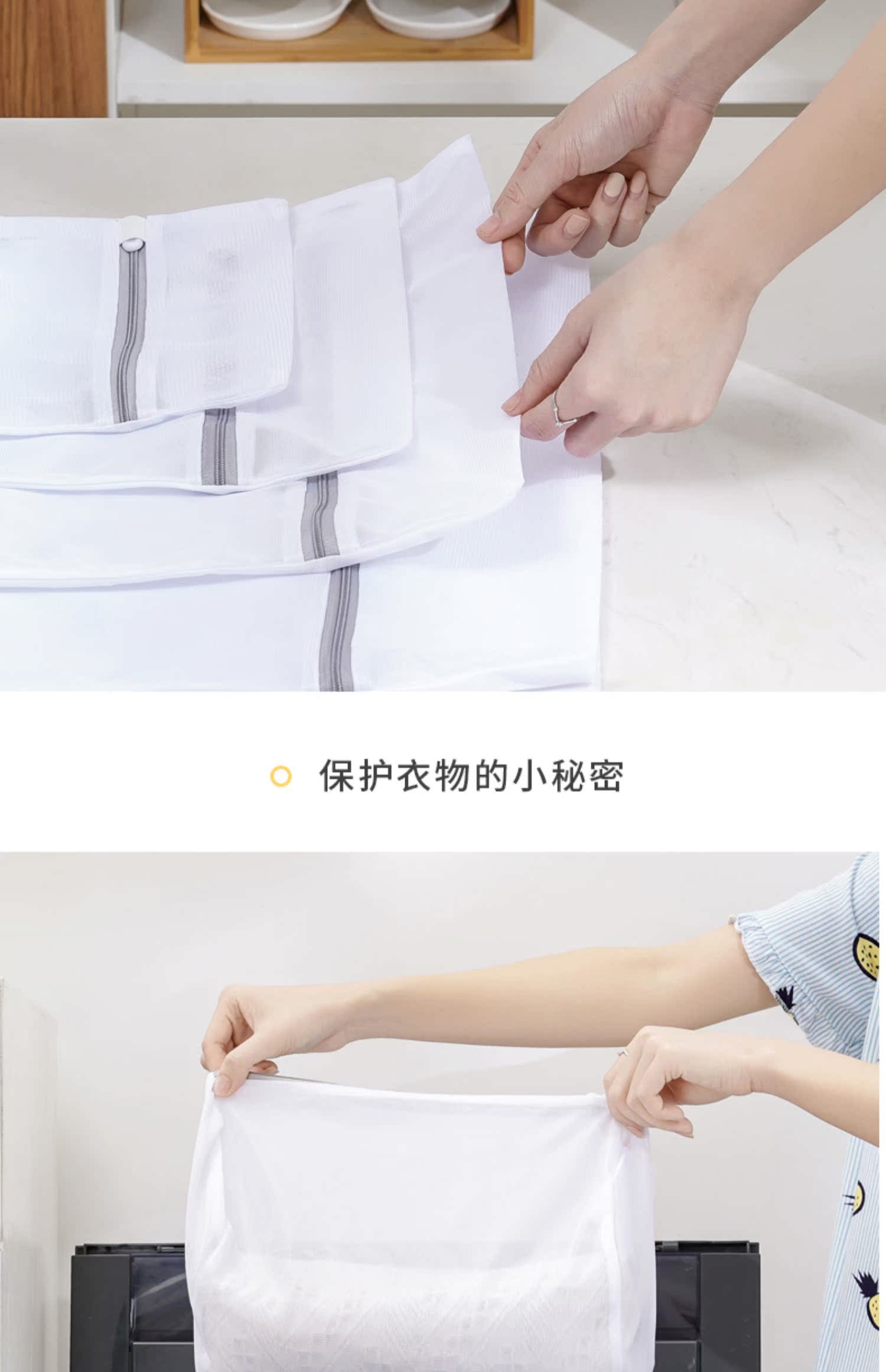 保护衣物的小秘密