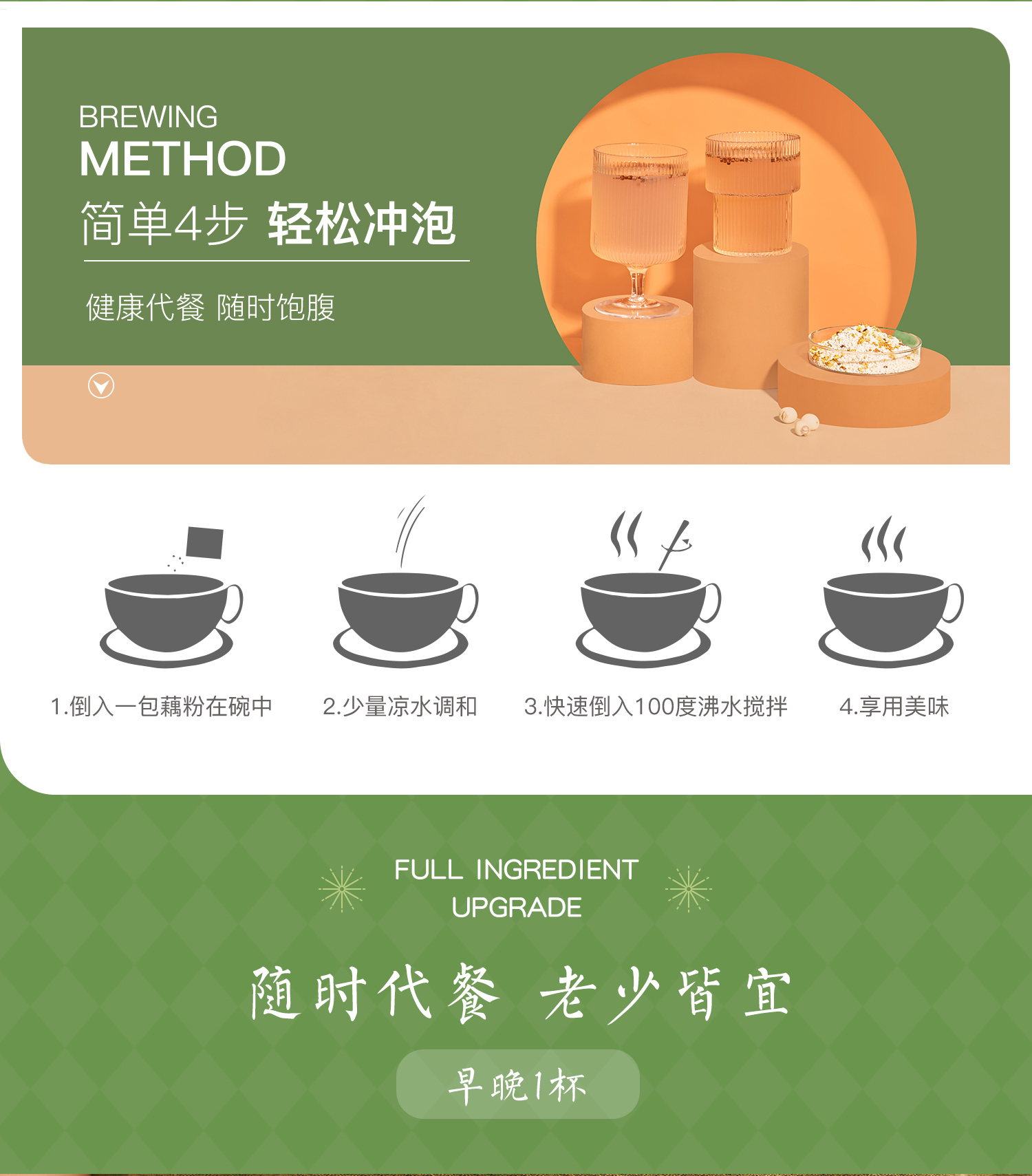 BREWING
METHOD
简单4步 轻松冲泡

健康代餐 随时饱腹

1.倒入一包藕粉在碗中

2.少量凉水调和

3.快速倒入100度沸水搅拌

4.享用美味

FULL INGREDIENT
UPGRADE

随时代餐 老少皆宜

早晚1杯