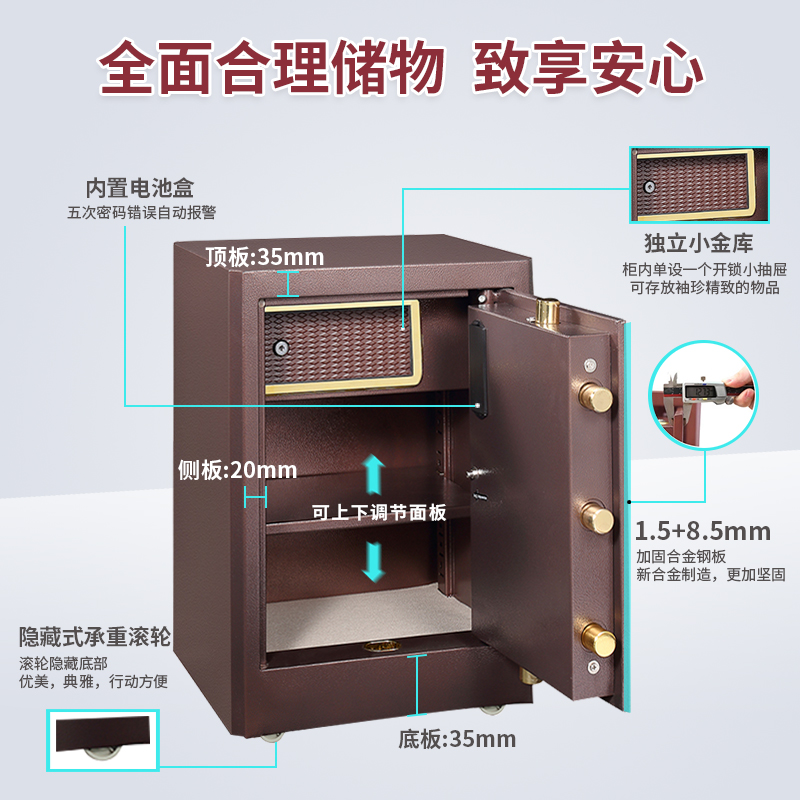 全面合理储物 致享安心

内置电池盒
五次密码错误自动报警

独立小金库
柜内单设一个开锁小抽屉
可存放袖珍精致的物品

顶板:35mm

侧板:20mm

可上下调节面板

1.5+8.5mm
加固合金钢板
新合金制造，更加坚固

隐藏式承重滚轮
滚轮隐藏底部
优美，典雅，行动方便

底板:35mm