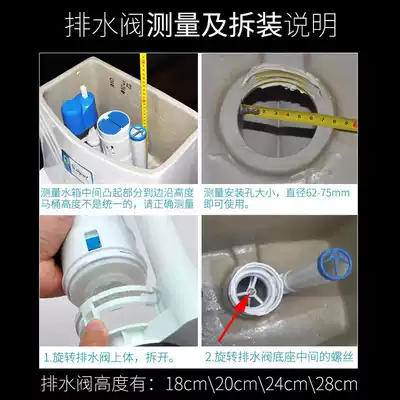 排水阀测量及拆装说明

测量水箱中间凸起部分到边沿高度
马桶高度不是统一的，请正确测量

测量安装孔大小，直径62-75mm
即可使用。

1.旋转排水阀上体，拆开。

2.旋转排水阀底座中间的螺丝

排水阀高度有：18cm\20cm\24cm\28cm