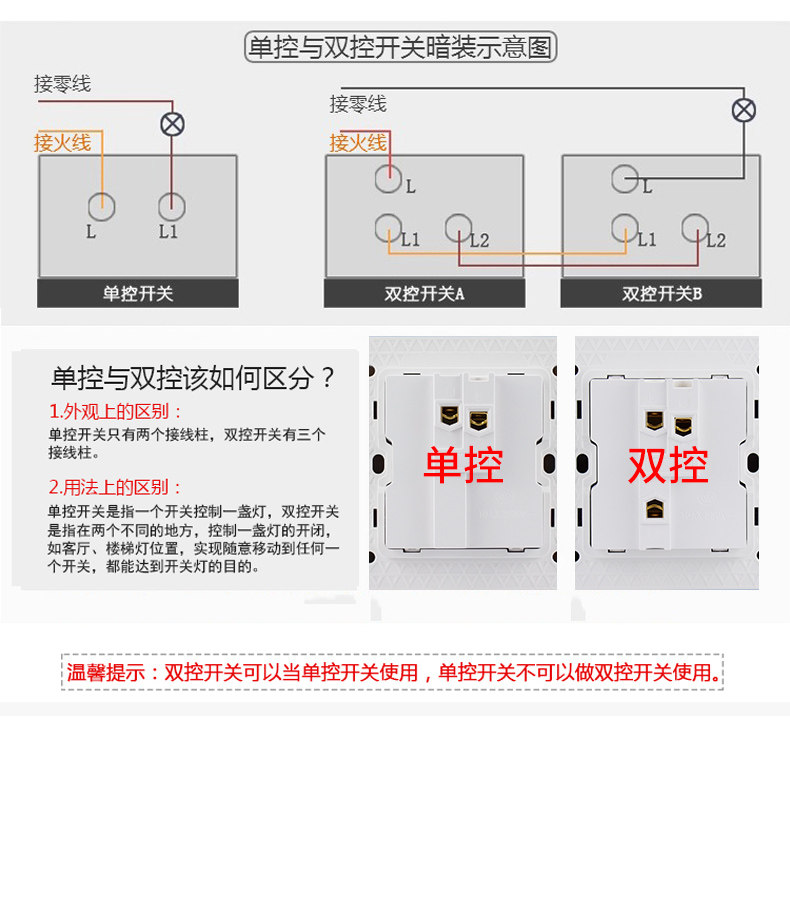 单控与双控开关暗装示意图

接零线
接火线
L
L1
单控开关

接零线
接火线
L
L1
L2
双控开关A

L
L1
L2
双控开关B

单控与双控该如何区分？

1.外观上的区别：
单控开关只有两个接线柱，双控开关有三个接线柱。

2.用法上的区别：
单控开关是指一个开关控制一盏灯，双控开关是指在两个不同的地方，控制一盏灯的开闭，如客厅、楼梯灯位置，实现随意移动到任何一个开关，都能达到开关灯的目的。

单控

双控

温馨提示：双控开关可以当单控开关使用，单控开关不可以做双控开关使用。