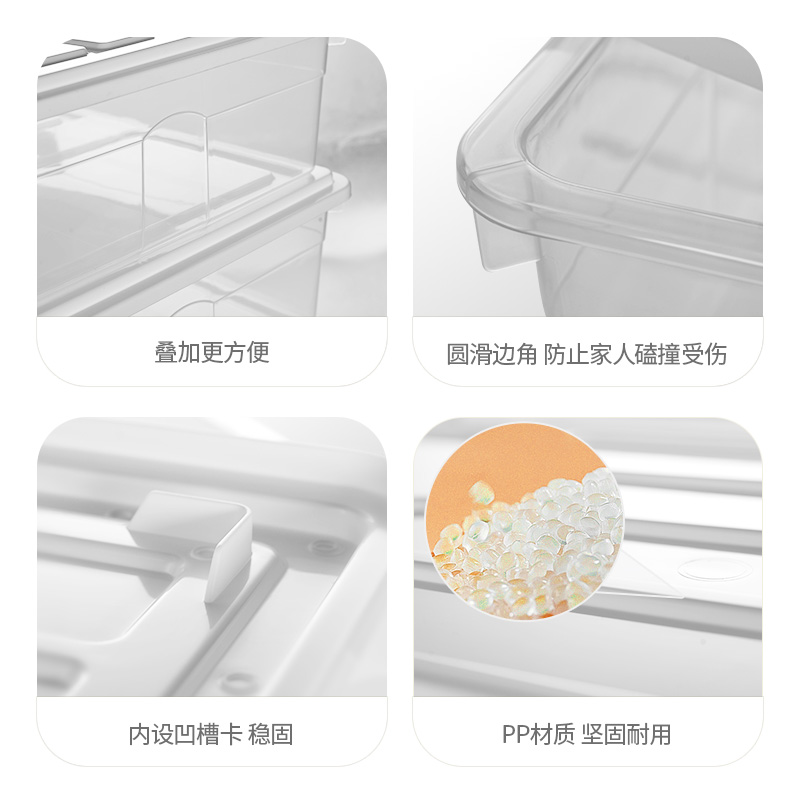 叠加更方便

圆滑边角 防止家人磕撞受伤

内设凹槽卡 稳固

PP材质 坚固耐用