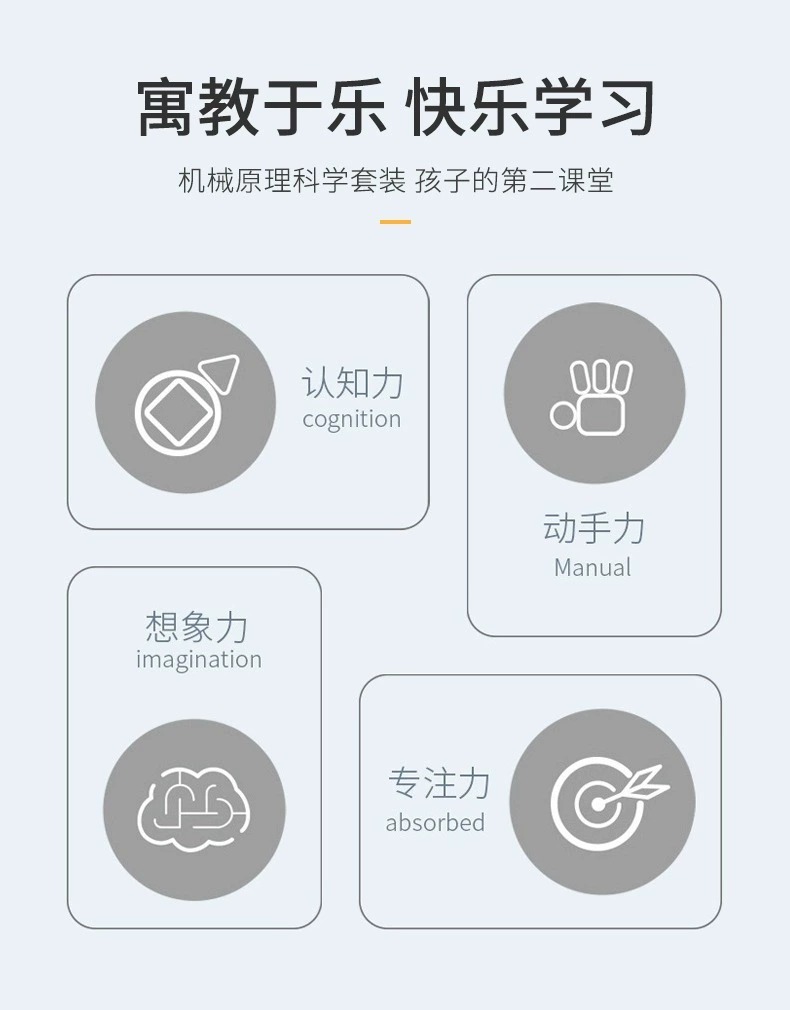 寓教于乐 快乐学习

机械原理科学套装 孩子的第二课堂

认知力
cognition

动手力
Manual

想象力
imagination

专注力
absorbed