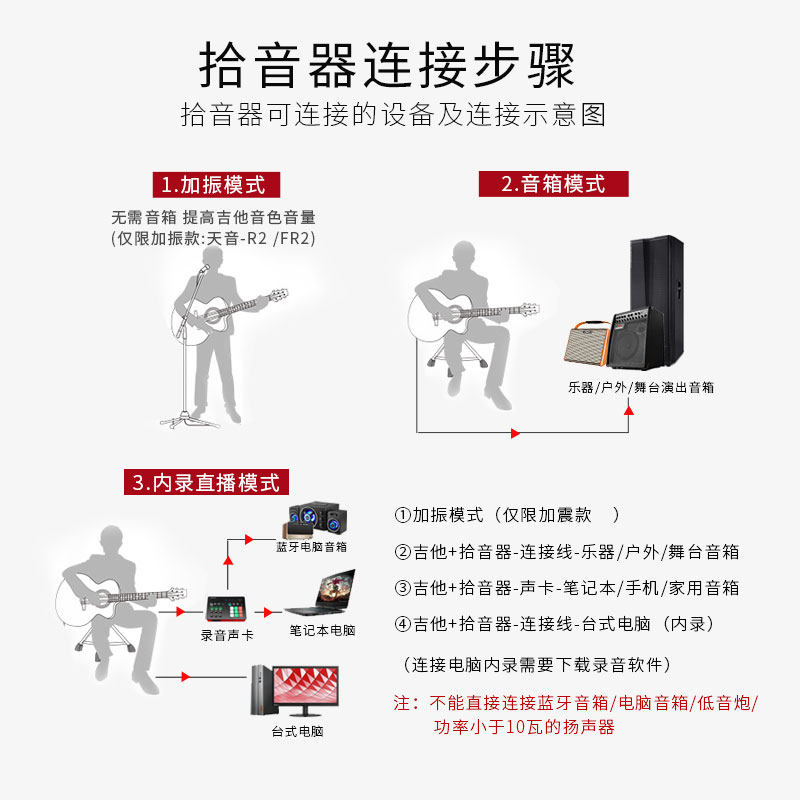 拾音器连接步骤
拾音器可连接的设备及连接示意图

1.加振模式
无需音箱 提高吉他音色音量
(仅限加振款:天音-R2 /FR2)

2.音箱模式
乐器/户外/舞台演出音箱

3.内录直播模式
蓝牙电脑音箱
录音声卡
笔记本电脑
台式电脑

①加振模式（仅限加震款 ）
②吉他+拾音器-连接线-乐器/户外/舞台音箱
③吉他+拾音器-声卡-笔记本/手机/家用音箱
④吉他+拾音器-连接线-台式电脑（内录）
（连接电脑内录需要下载录音软件）

注：不能直接连接蓝牙音箱/电脑音箱/低音炮/功率小于10瓦的扬声器