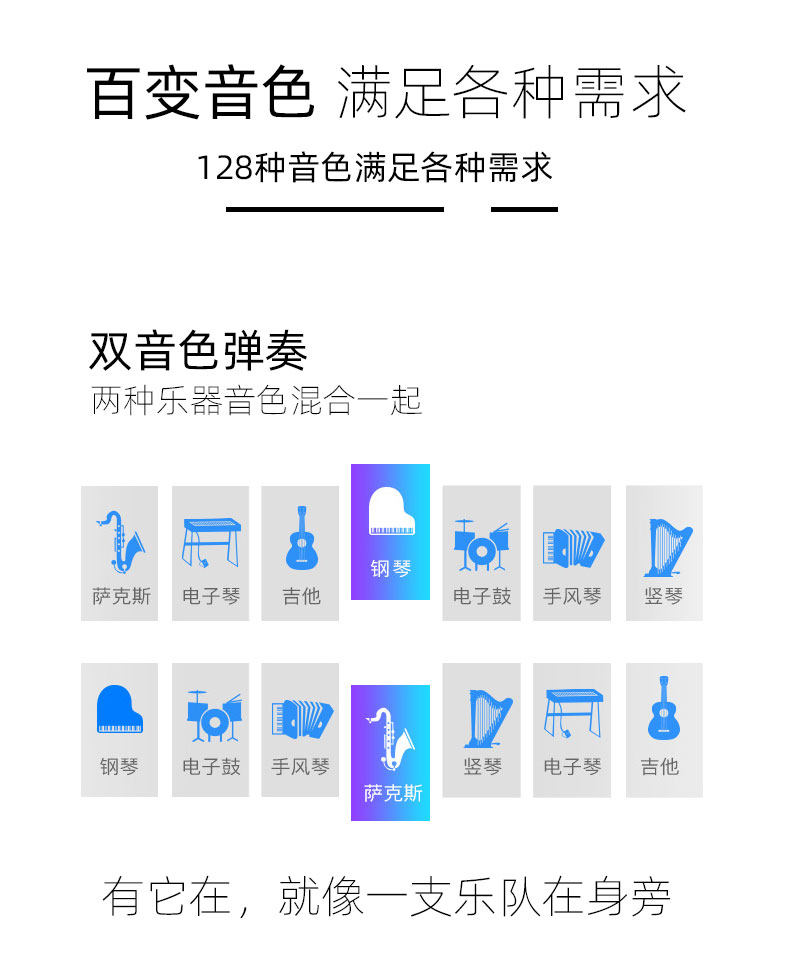 百变音色 满足各种需求

128种音色满足各种需求

双音色弹奏
两种乐器音色混合一起

萨克斯

电子琴

吉他

钢琴

电子鼓

手风琴

竖琴

钢琴

电子鼓

手风琴

萨克斯

竖琴

电子琴

吉他

有它在，就像一支乐队在身旁