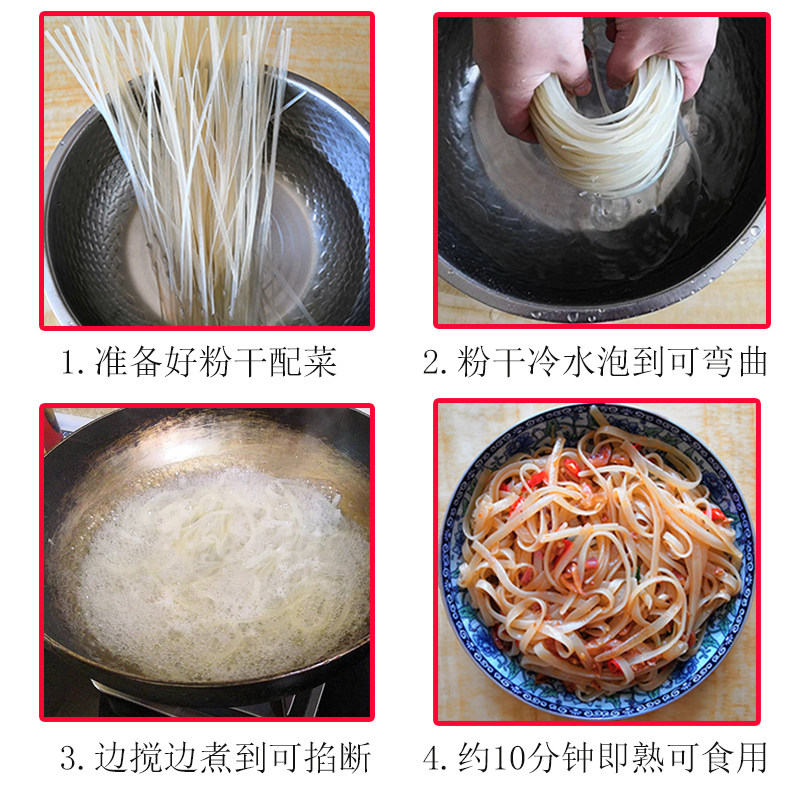 1. 准备好粉干配菜

2. 粉干冷水泡到可弯曲

3. 边搅边煮到可掐断

4. 约10分钟即熟可食用