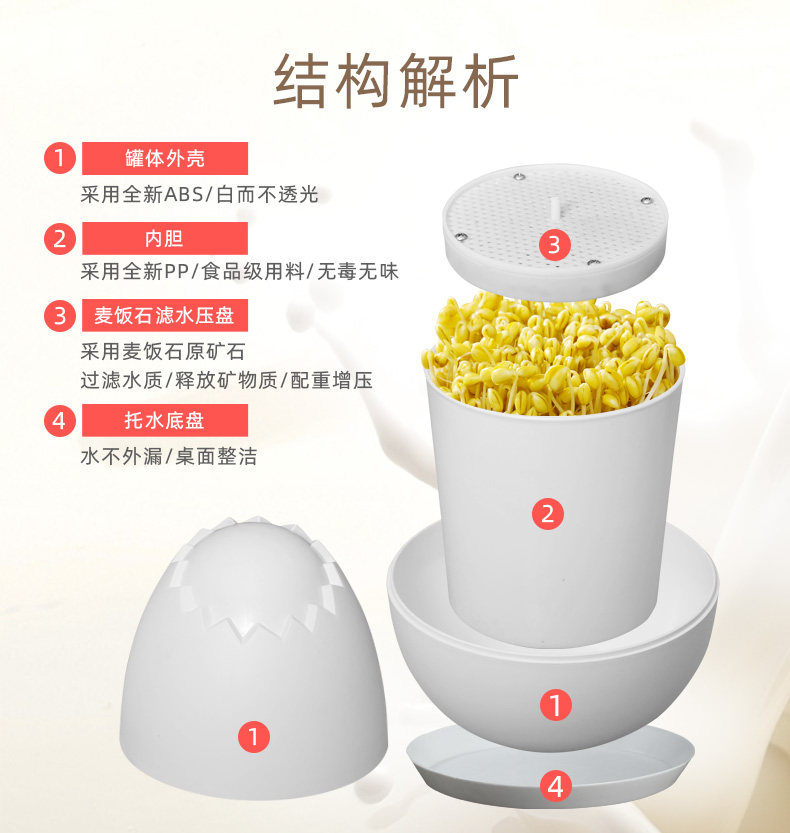 结构解析

1 罐体外壳
采用全新ABS/白而不透光

2 内胆
采用全新PP/食品级用料/无毒无味

3 麦饭石滤水压盘
采用麦饭石原矿石
过滤水质/释放矿物质/配重增压

4 托水底盘
水不外漏/桌面整洁

3

2

1

1

4