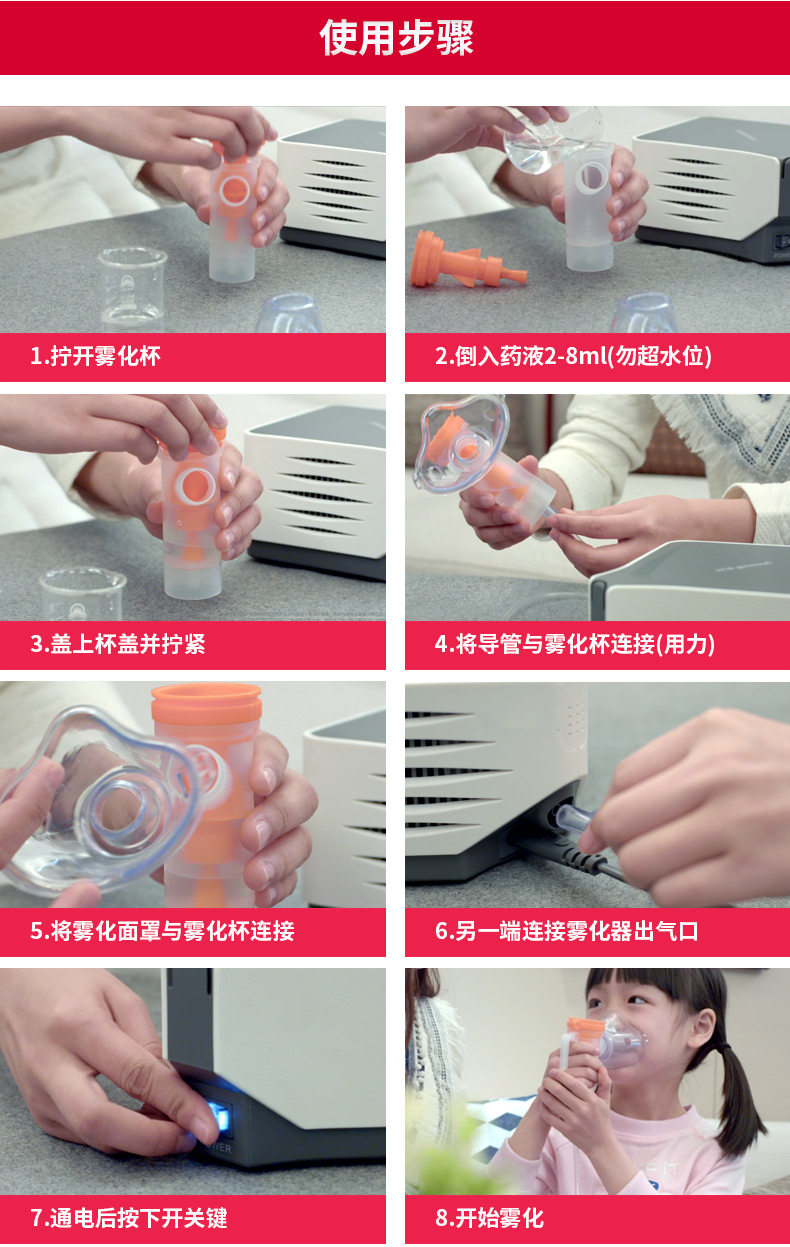 使用步骤

1.拧开雾化杯

2.倒入药液2-8ml(勿超水位)

3.盖上杯盖并拧紧

4.将导管与雾化杯连接(用力)

5.将雾化面罩与雾化杯连接

6.另一端连接雾化器出气口

7.通电后按下开关键

8.开始雾化