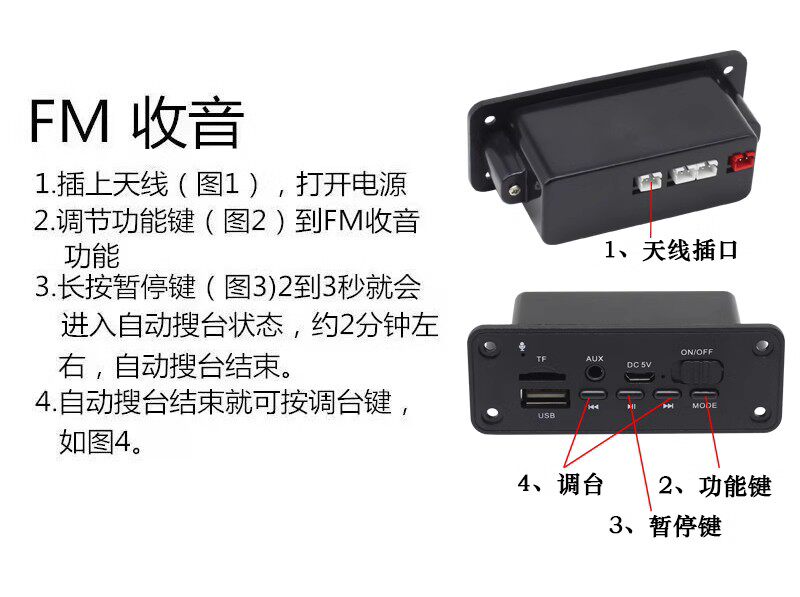 FM 收音

1.插上天线（图1），打开电源
2.调节功能键（图2）到FM收音功能
3.长按暂停键（图3)2到3秒就会进入自动搜台状态，约2分钟左右，自动搜台结束。
4.自动搜台结束就可按调台键，如图4。

1、天线插口

TF
AUX
DC 5V
ON/OFF
USB
MODE

4、调台
2、功能键
3、暂停键