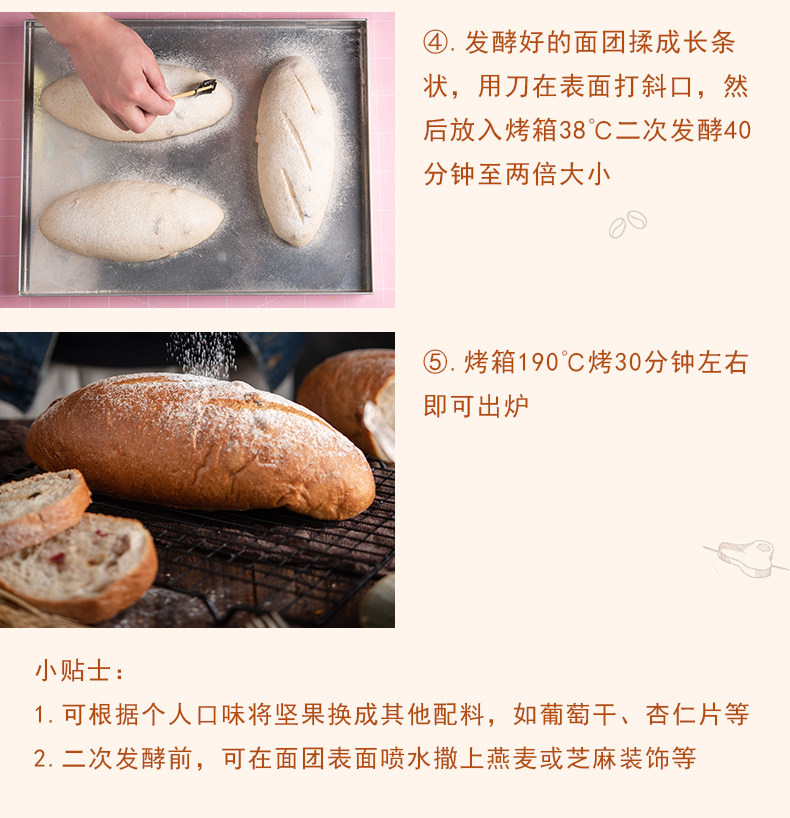 ④. 发酵好的面团揉成长条状，用刀在表面打斜口，然后放入烤箱38℃二次发酵40分钟至两倍大小

⑤. 烤箱190℃烤30分钟左右即可出炉

小贴士：
1. 可根据个人口味将坚果换成其他配料，如葡萄干、杏仁片等
2. 二次发酵前，可在面团表面喷水撒上燕麦或芝麻装饰等