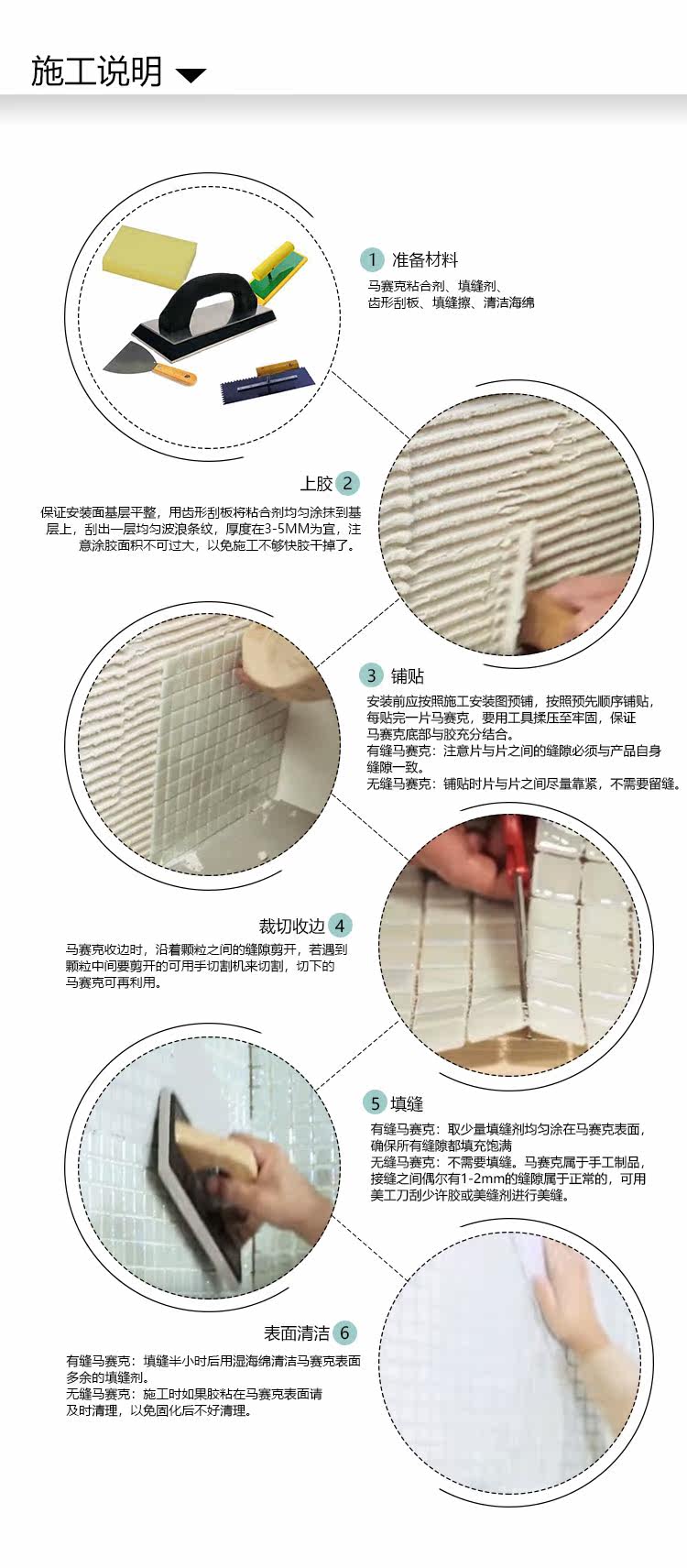 施工说明

1 准备材料
马赛克粘合剂、填缝剂、齿形刮板、填缝擦、清洁海绵

上胶 2
保证安装面基层平整，用齿形刮板将粘合剂均匀涂抹到基层上，刮出一层均匀波浪条纹，厚度在3-5MM为宜，注意涂胶面积不可过大，以免施工不够快胶干掉了。

3 铺贴
安装前应按照施工安装图预铺，按照预先顺序铺贴，每贴完一片马赛克，要用工具揉压至牢固，保证马赛克底部与胶充分结合。
有缝马赛克：注意片与片之间的缝隙必须与产品自身缝隙一致。
无缝马赛克：铺贴时片与片之间尽量靠紧，不需要留缝。

裁切收边 4
马赛克收边时，沿着颗粒之间的缝隙剪开，若遇到颗粒中间要剪开的可用手切割机来切割，切下的马赛克可再利用。

5 填缝
有缝马赛克：取少量填缝剂均匀涂在马赛克表面，确保所有缝隙都填充饱满
无缝马赛克：不需要填缝。马赛克属于手工制品，接缝之间偶尔有1-2mm的缝隙属于正常的，可用美工刀刮少许胶或美缝剂进行美缝。

表面清洁 6
有缝马赛克：填缝半小时后用湿海绵清洁马赛克表面多余的填缝剂。
无缝马赛克：施工时如果胶粘在马赛克表面请及时清理，以免固化后不好清理。