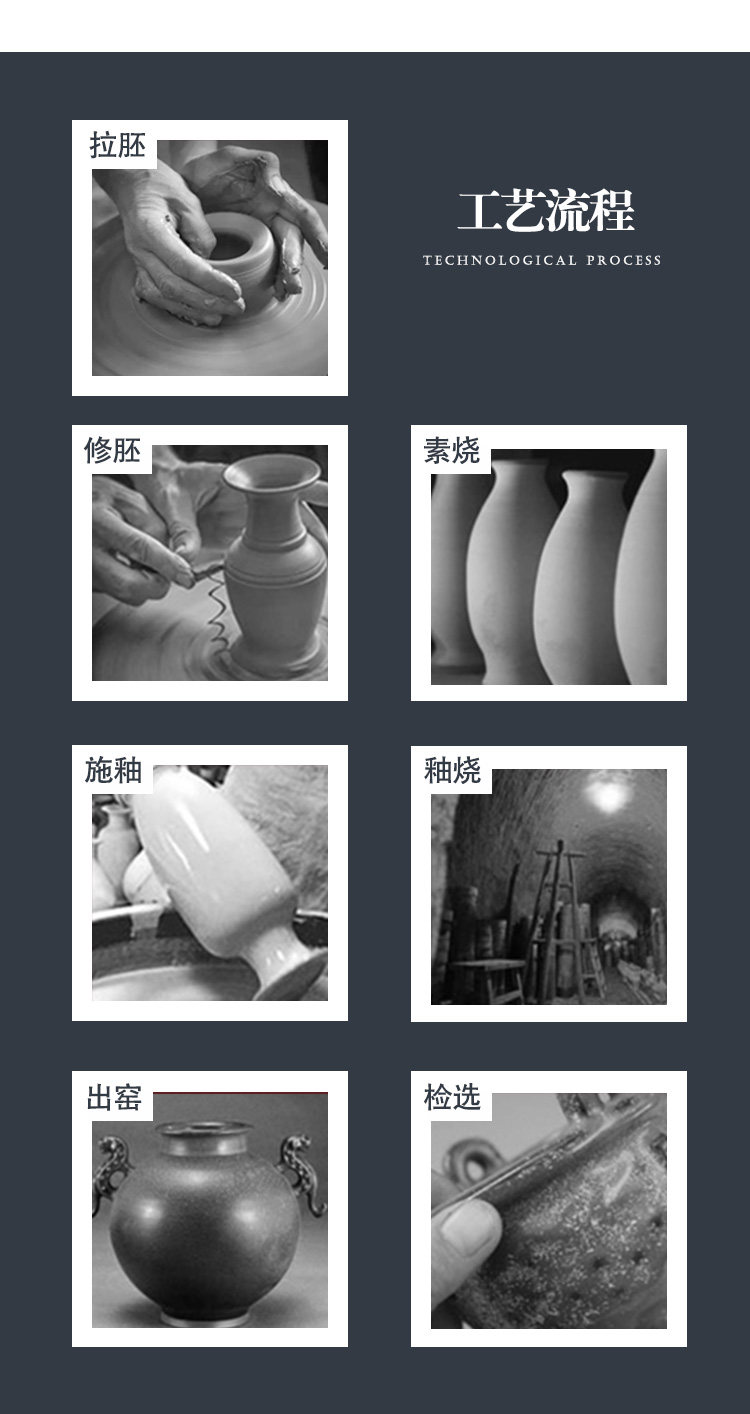 拉胚

工艺流程
TECHNOLOGICAL PROCESS

修胚

素烧

施釉

釉烧

出窑

检选