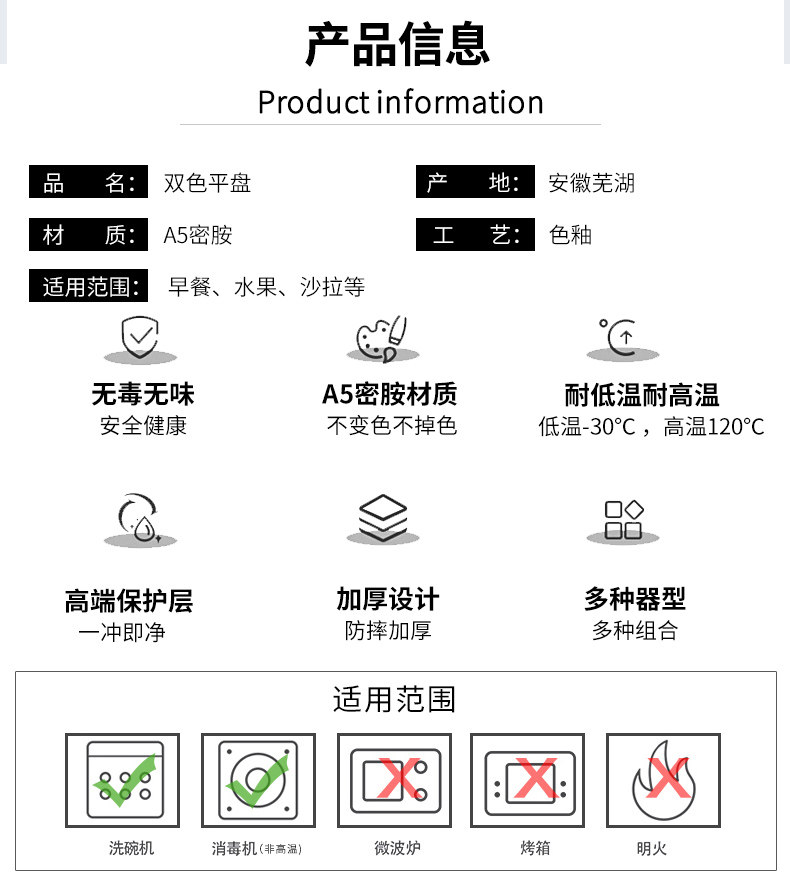 产品信息

Product information

品 名: 双色平盘

产 地: 安徽芜湖

材 质: A5密胺

工 艺: 色釉

适用范围: 早餐、水果、沙拉等

无毒无味
安全健康

A5密胺材质
不变色不掉色

耐低温耐高温
低温-30°C，高温120°C

高端保护层
一冲即净

加厚设计
防摔加厚

多种器型
多种组合

适用范围

洗碗机

消毒机(非高温)

微波炉

烤箱

明火