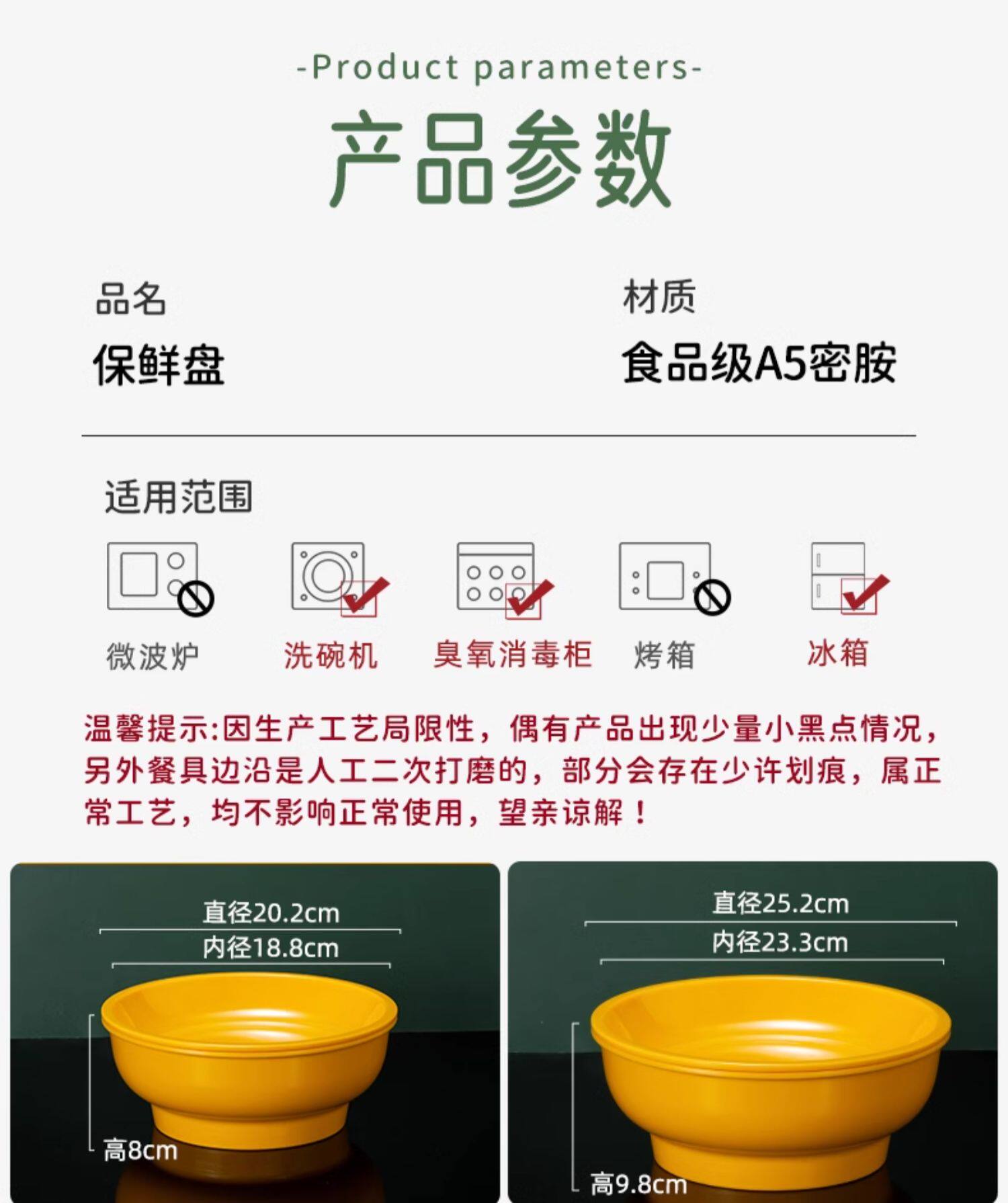 -Product parameters-

产品参数

品名
保鲜盘

材质
食品级A5密胺

适用范围

微波炉　洗碗机　臭氧消毒柜　烤箱　冰箱

温馨提示:因生产工艺局限性，偶有产品出现少量小黑点情况，另外餐具边沿是人工二次打磨的，部分会存在少许划痕，属正常工艺，均不影响正常使用，望亲谅解！

直径20.2cm
内径18.8cm
高8cm

直径25.2cm
内径23.3cm
高9.8cm