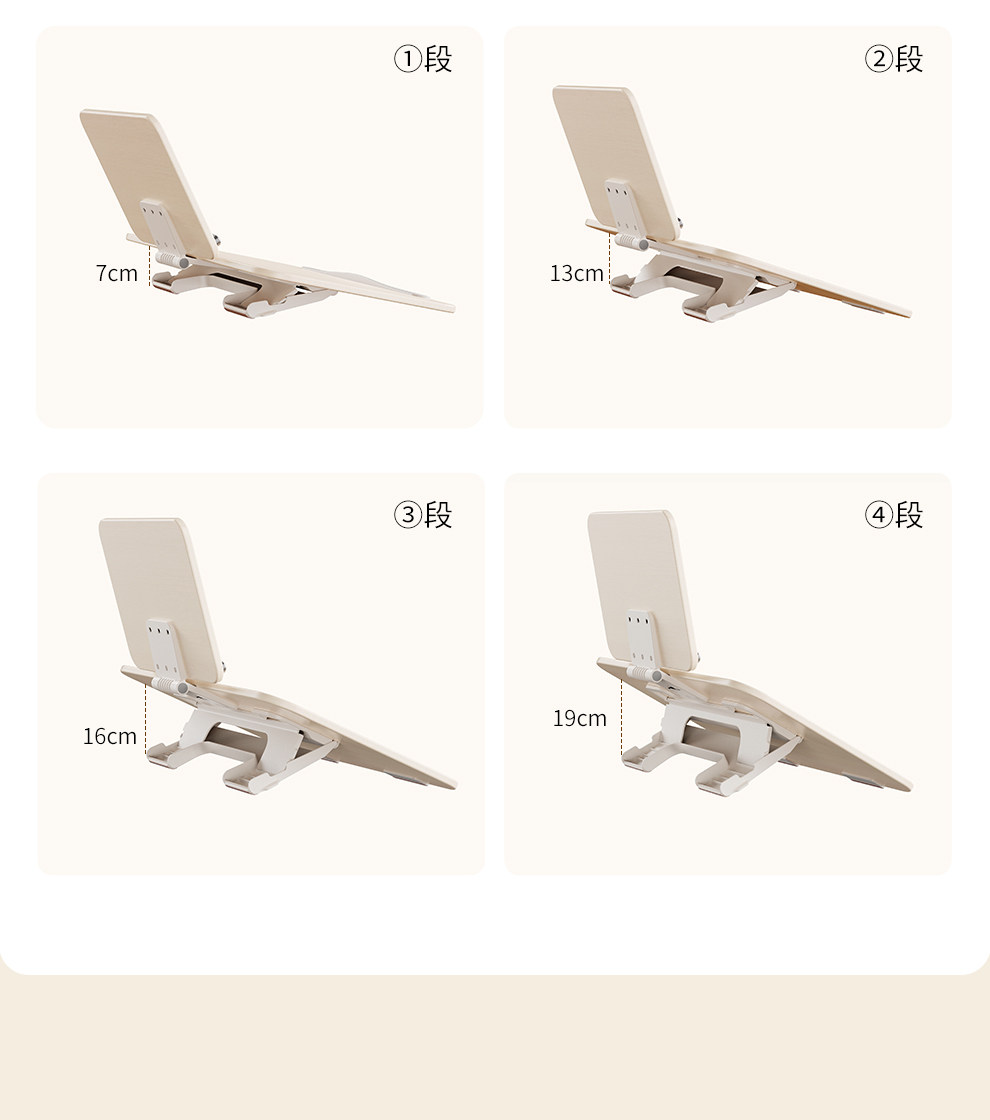 ①段

7cm

②段

13cm

③段

16cm

④段

19cm