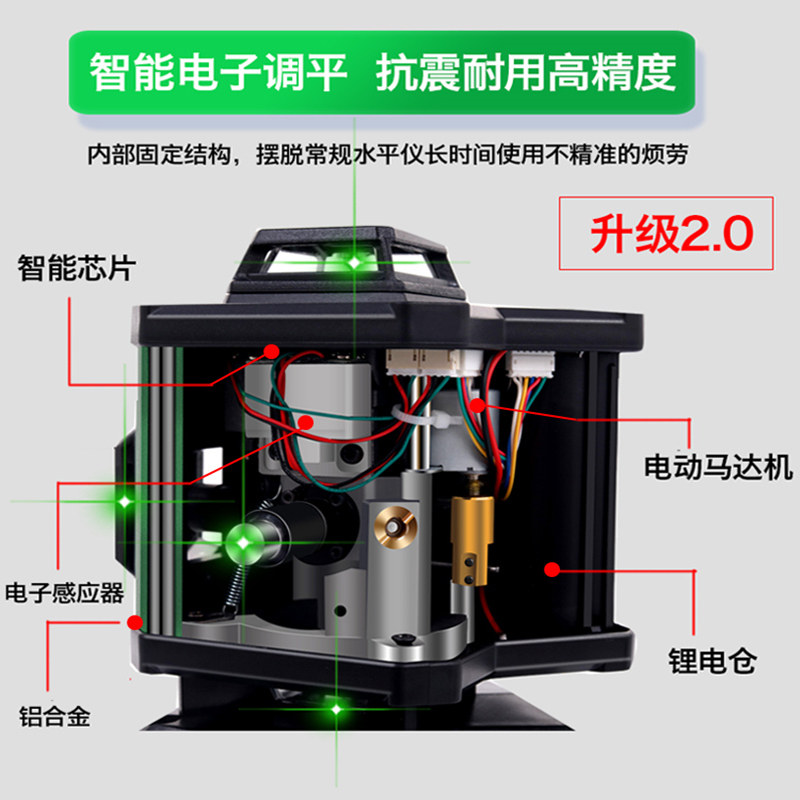 智能电子调平 抗震耐用高精度

内部固定结构，摆脱常规水平仪长时间使用不精准的烦劳

升级2.0

智能芯片

电动马达机

电子感应器

锂电仓

铝合金