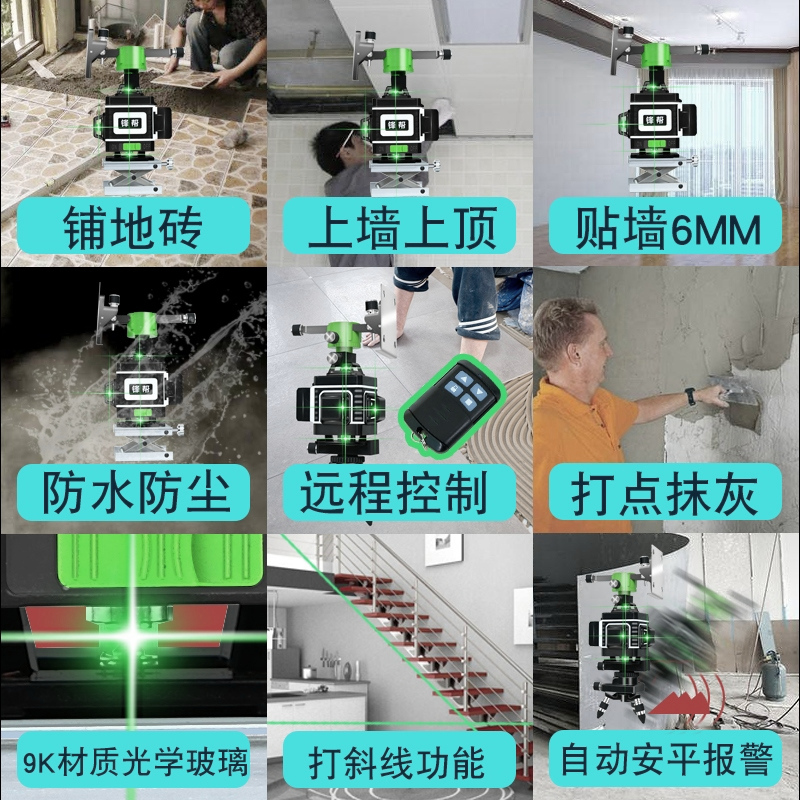 锋帮
铺地砖

锋帮
上墙上顶

锋帮
贴墙6MM

锋帮
防水防尘

远程控制

打点抹灰

9K材质光学玻璃

打斜线功能

自动安平报警