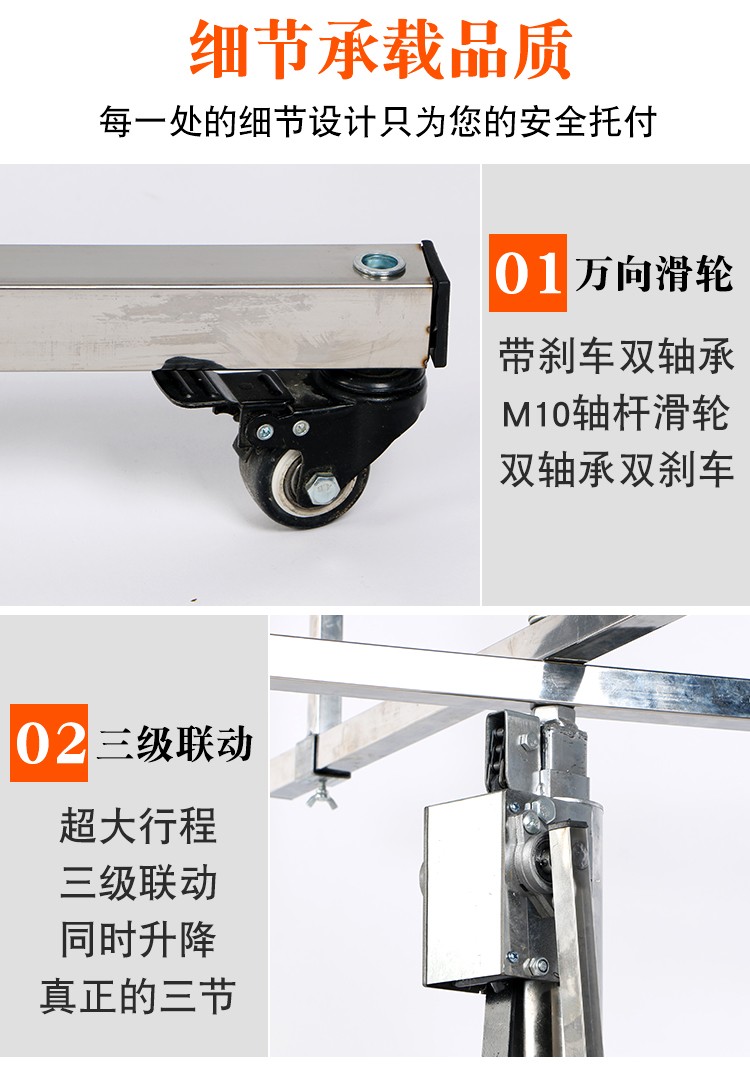 细节承载品质

每一处的细节设计只为您的安全托付

01 万向滑轮

带刹车双轴承
M10轴杆滑轮
双轴承双刹车

02 三级联动

超大行程
三级联动
同时升降
真正的三节