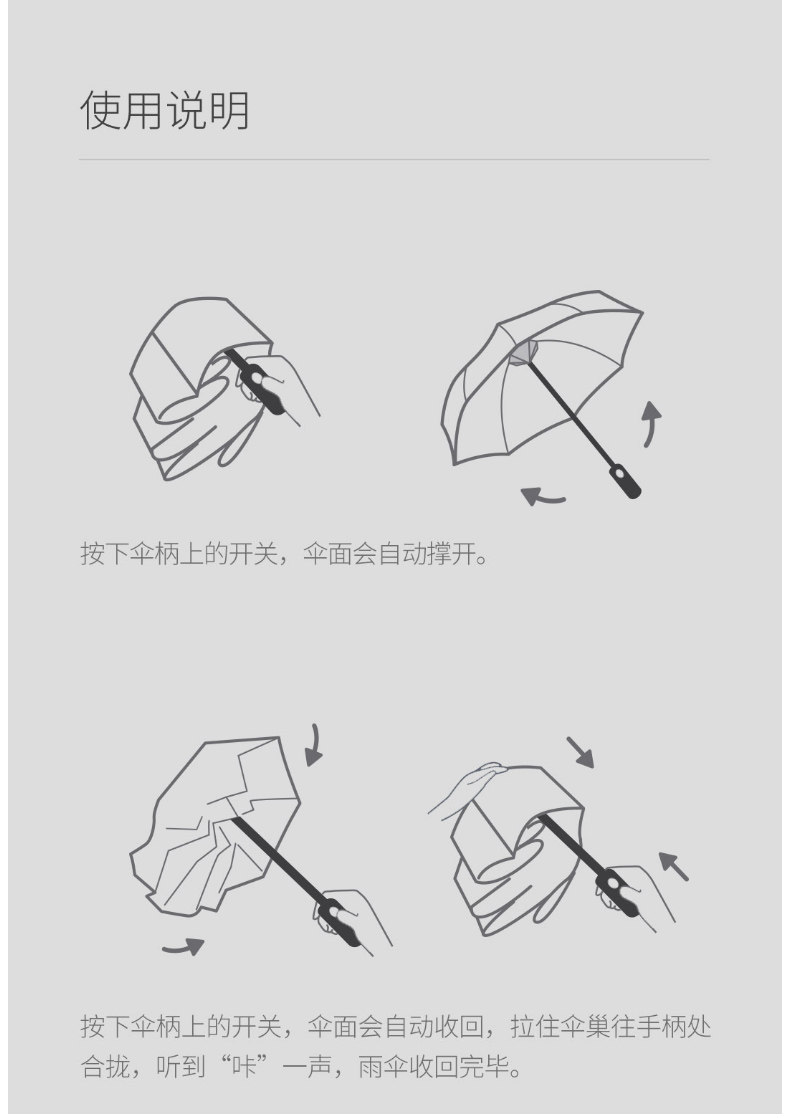 使用说明

按下伞柄上的开关，伞面会自动撑开。

按下伞柄上的开关，伞面会自动收回，拉住伞巢往手柄处合拢，听到“咔”一声，雨伞收回完毕。