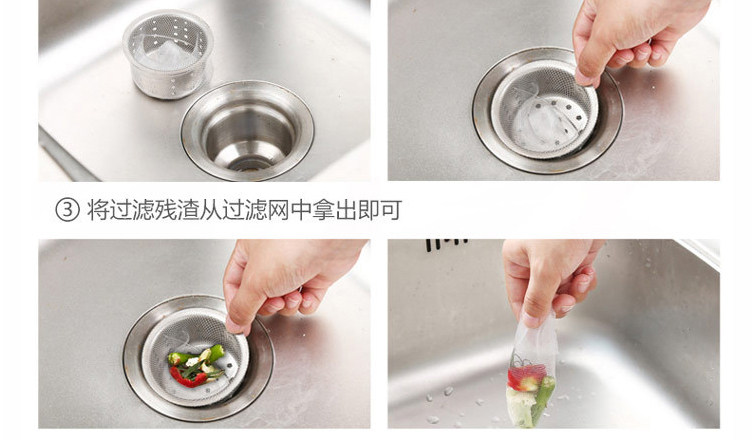 ③ 将过滤残渣从过滤网中拿出即可