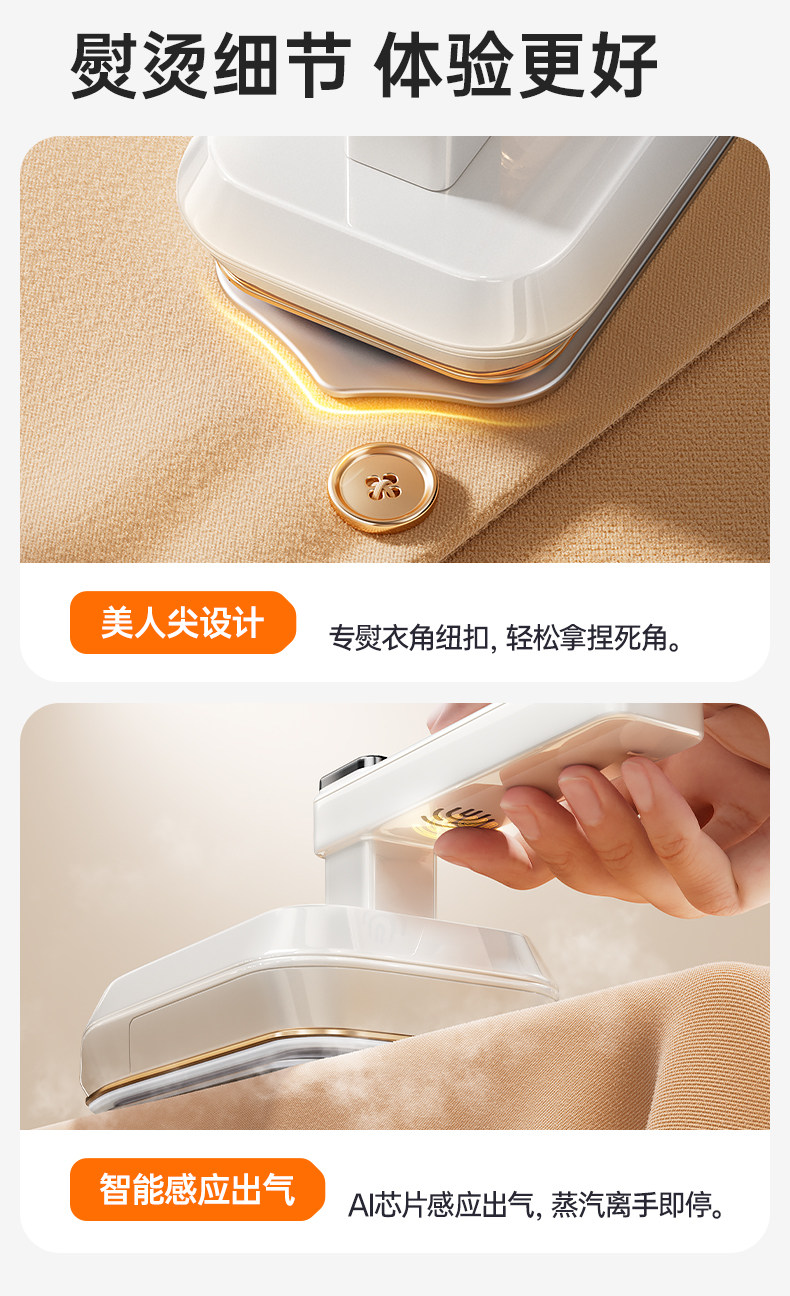 熨烫细节 体验更好

美人尖设计

专熨衣角纽扣, 轻松拿捏死角。

智能感应出气

AI芯片感应出气, 蒸汽离手即停。