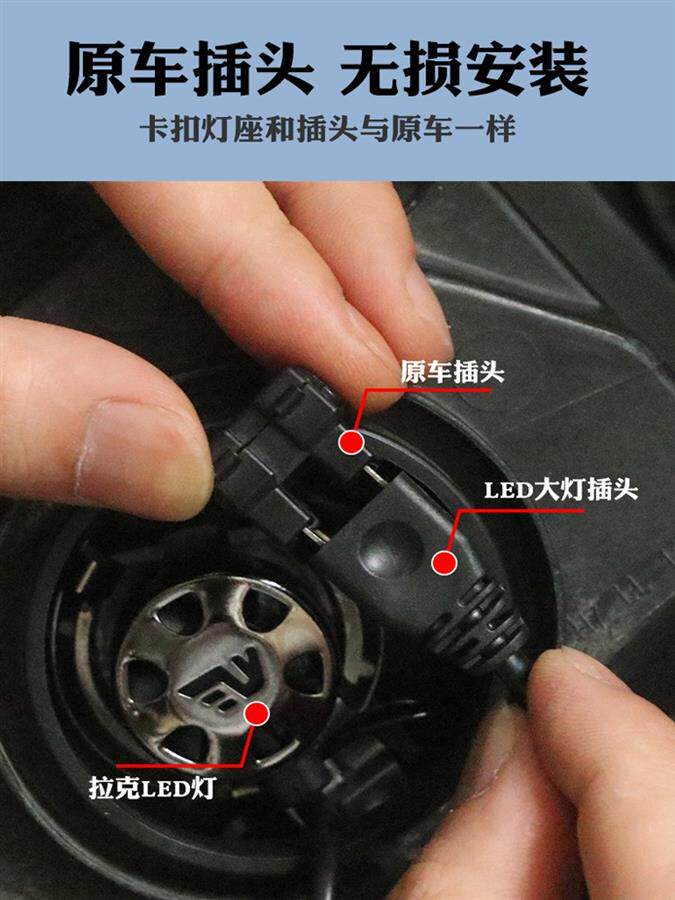 原车插头 无损安装

卡扣灯座和插头与原车一样

原车插头

LED大灯插头

拉克LED灯