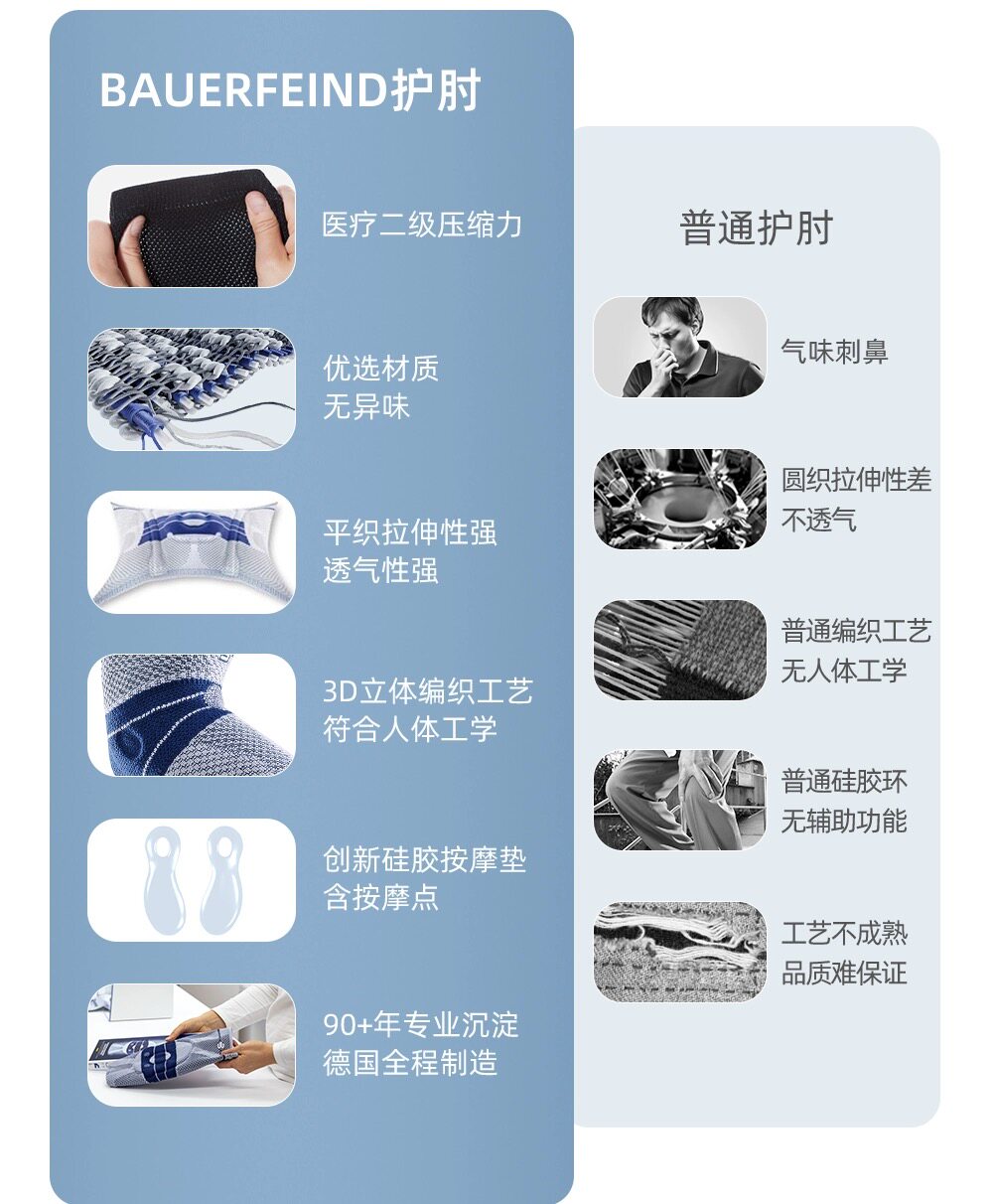 BAUERFEIND护肘

医疗二级压缩力

优选材质
无异味

平织拉伸性强
透气性强

3D立体编织工艺
符合人体工学

创新硅胶按摩垫
含按摩点

90+年专业沉淀
德国全程制造

普通护肘

气味刺鼻

圆织拉伸性差
不透气

普通编织工艺
无人体工学

普通硅胶环
无辅助功能

工艺不成熟
品质难保证