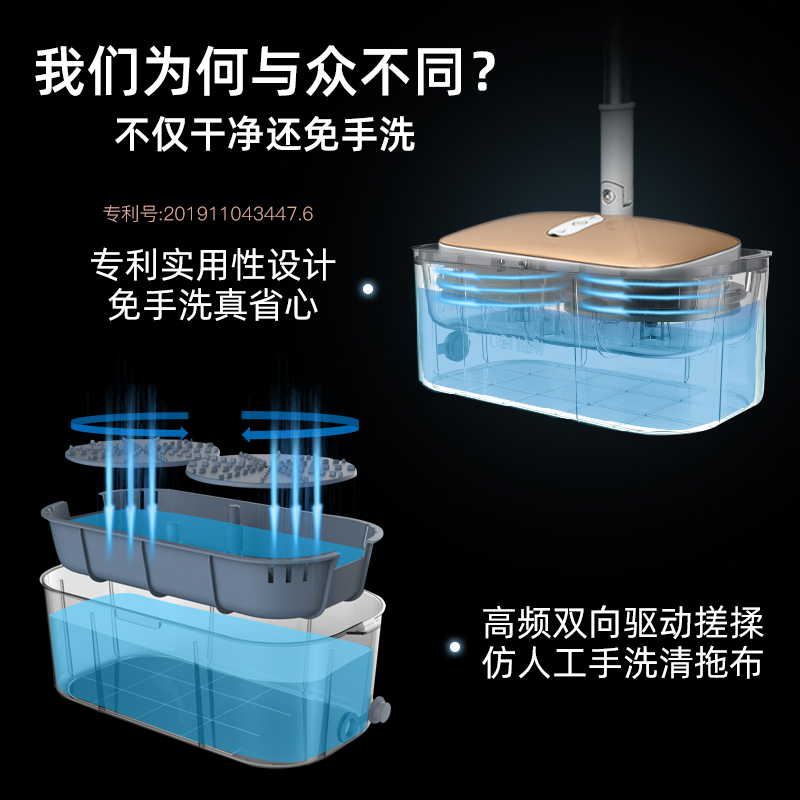 我们为何与众不同？
不仅干净还免手洗

专利号:201911043447.6

专利实用性设计
免手洗真省心

高频双向驱动搓揉
仿人工手洗清拖布