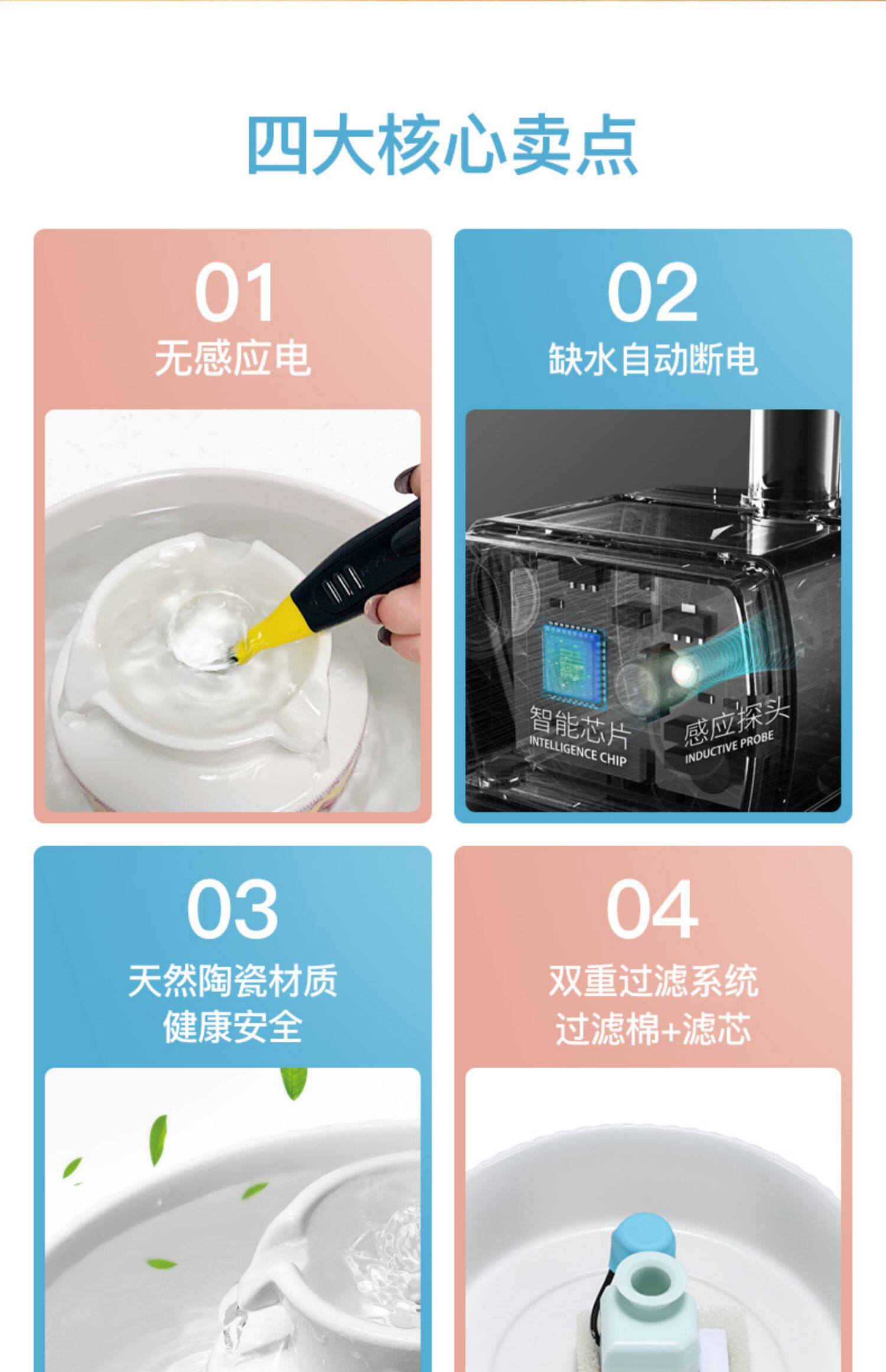 四大核心卖点

01
无感应电

02
缺水自动断电

智能芯片
INTELLIGENCE CHIP

感应探头
INDUCTIVE PROBE

03
天然陶瓷材质
健康安全

04
双重过滤系统
过滤棉+滤芯