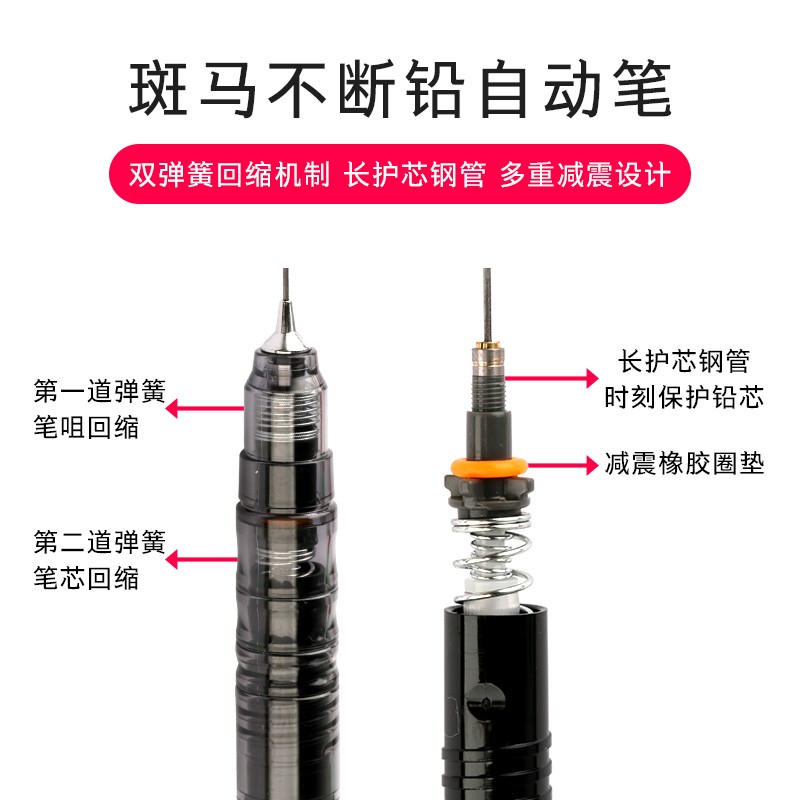 斑马不断铅自动笔

双弹簧回缩机制 长护芯钢管 多重减震设计

第一道弹簧
笔咀回缩

第二道弹簧
笔芯回缩

长护芯钢管
时刻保护铅芯

减震橡胶圈垫