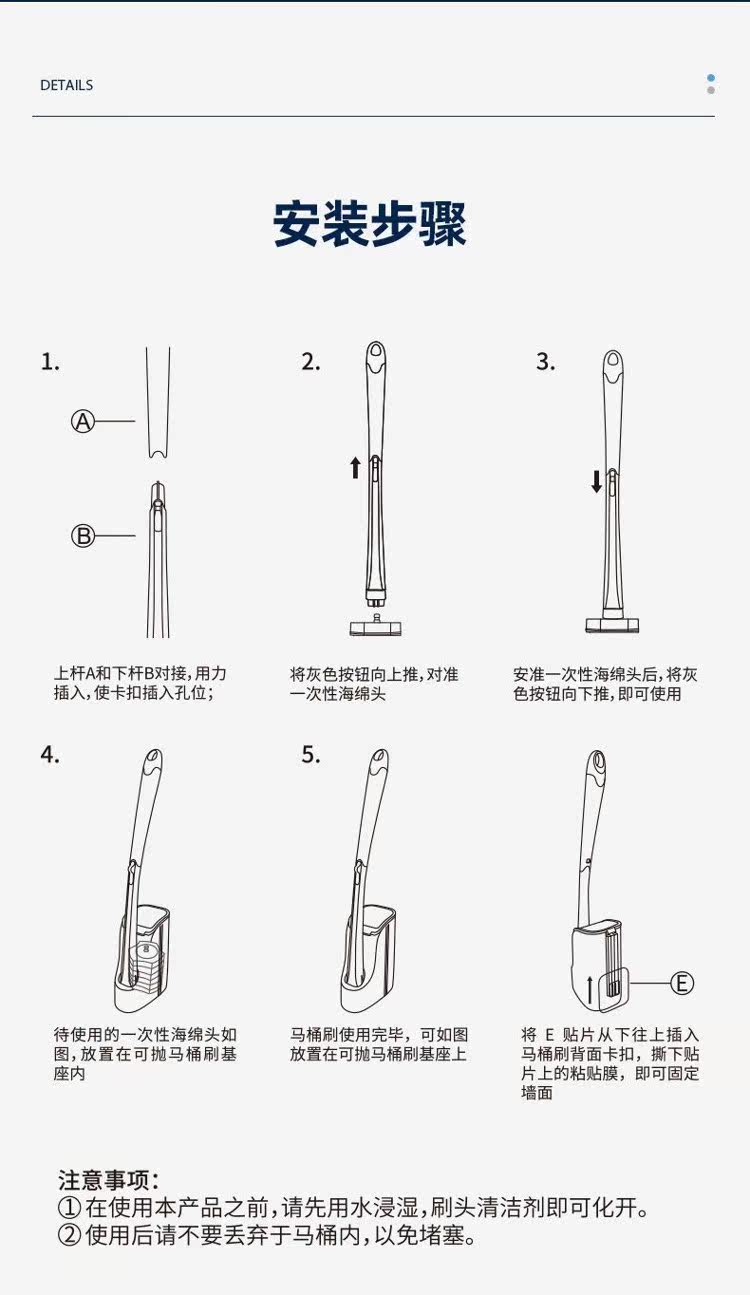 DETAILS

安装步骤

1.

A

B

上杆A和下杆B对接，用力插入，使卡扣插入孔位；

2.

将灰色按钮向上推，对准一次性海绵头

3.

安准一次性海绵头后，将灰色按钮向下推，即可使用

4.

待使用的一次性海绵头如图，放置在可抛马桶刷基座内

5.

马桶刷使用完毕，可如图放置在可抛马桶刷基座上

E

将 E 贴片从下往上插入马桶刷背面卡扣，撕下贴片上的粘贴膜，即可固定墙面

注意事项：
①在使用本产品之前，请先用水浸湿，刷头清洁剂即可化开。
②使用后请不要丢弃于马桶内，以免堵塞。