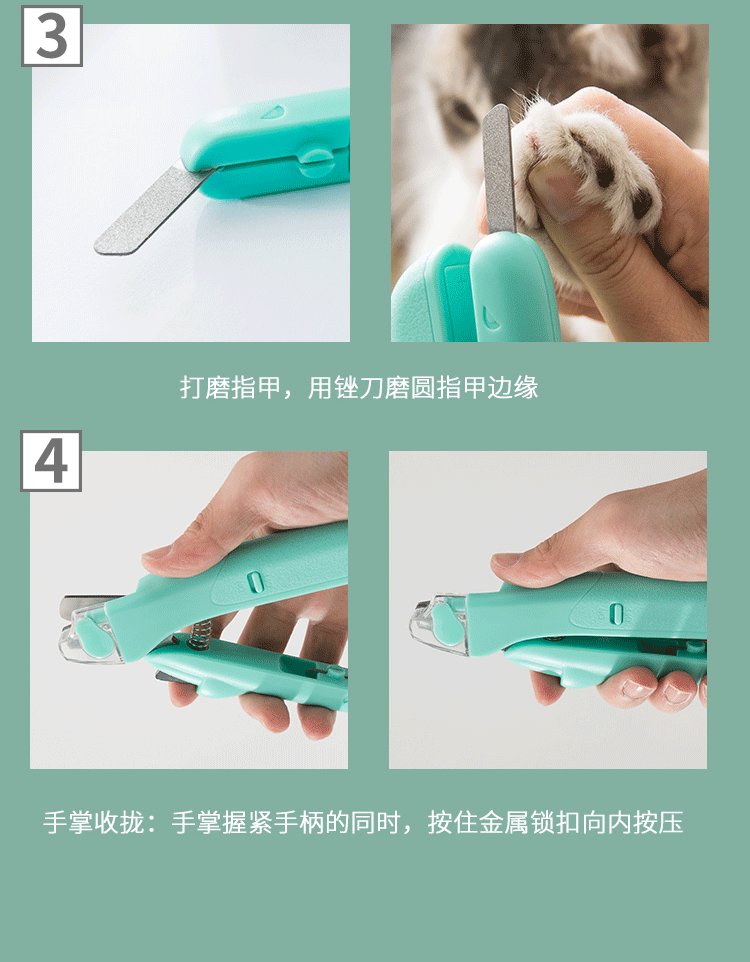 3

打磨指甲，用锉刀磨圆指甲边缘

4

手掌收拢：手掌握紧手柄的同时，按住金属锁扣向内按压